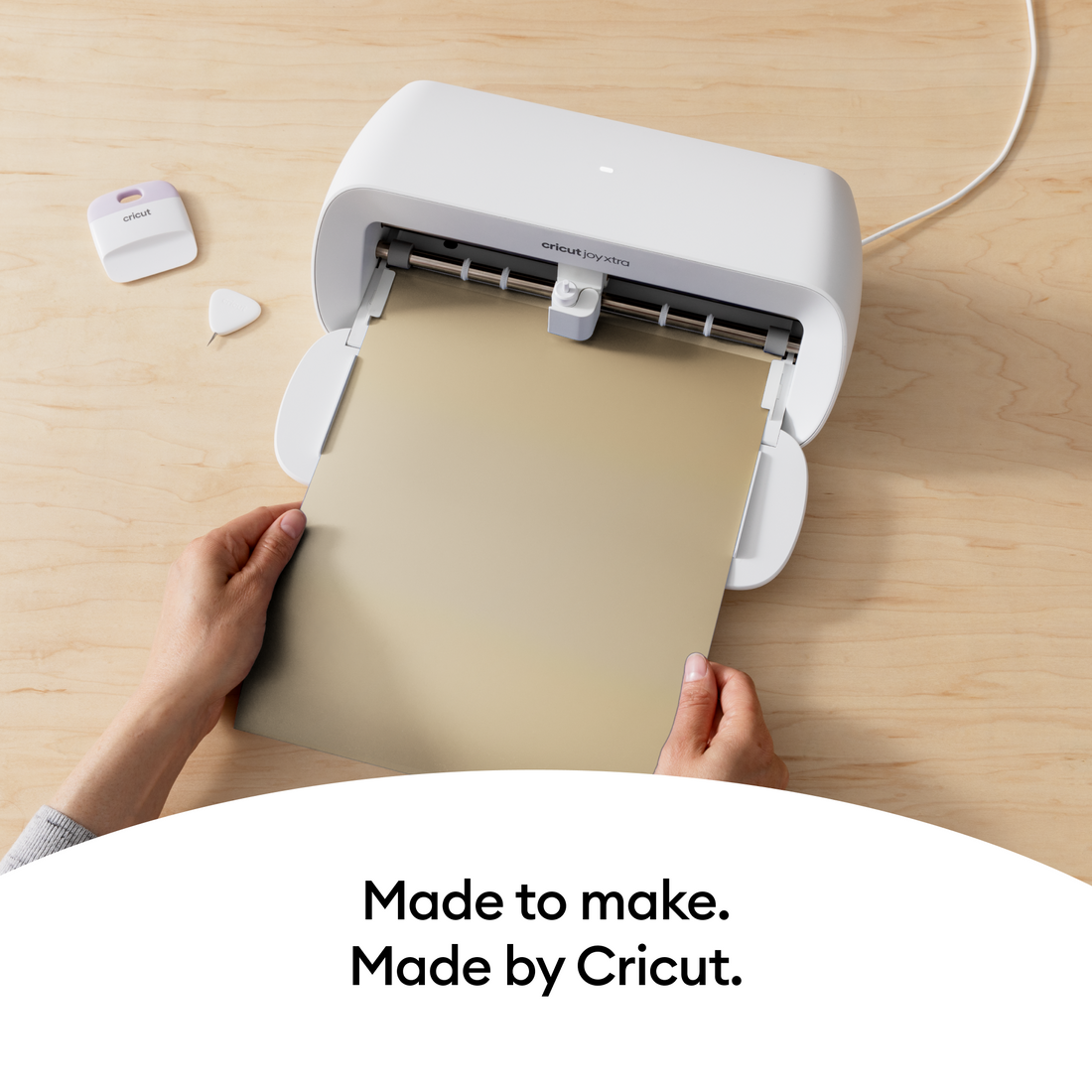 cricut

cricut joy xtra

Made to make.
Made by Cricut.