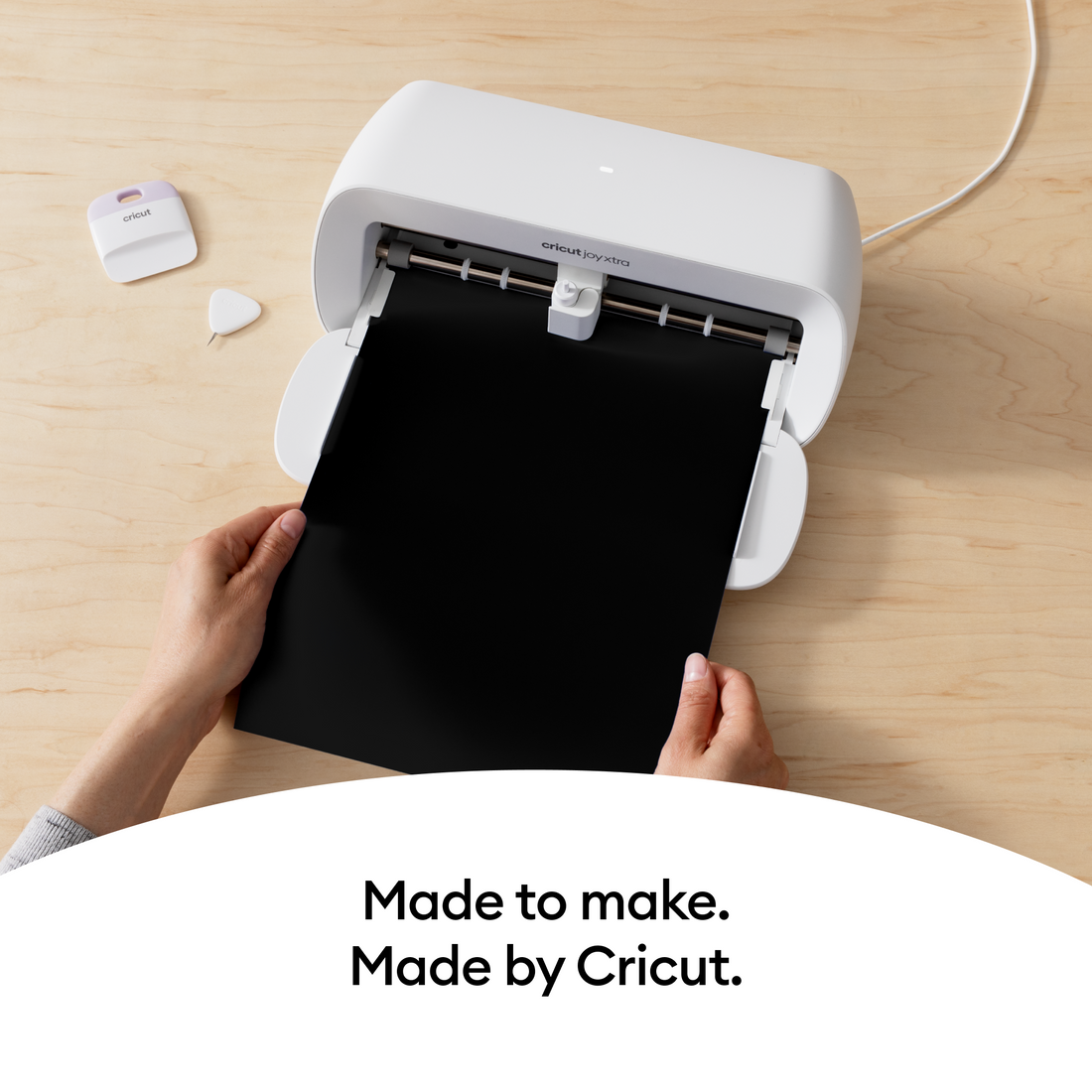 cricut

cricut joy xtra

Made to make.
Made by Cricut.