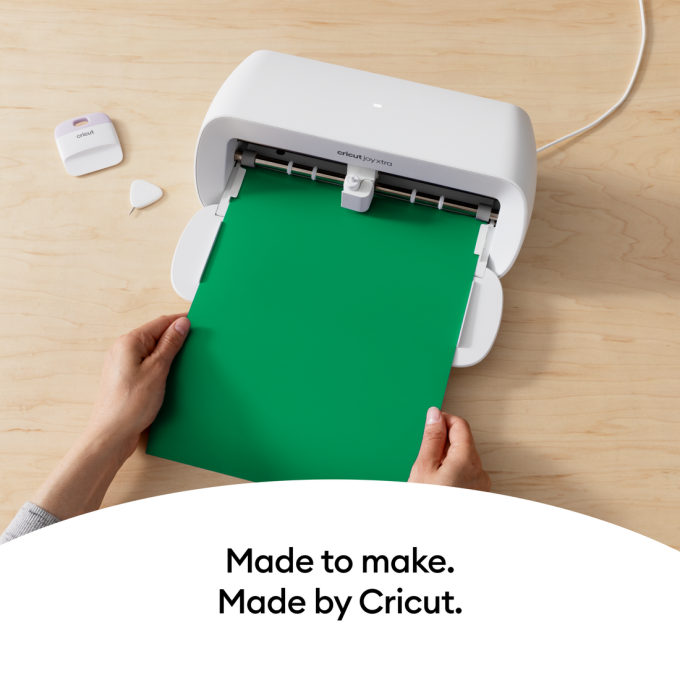 cricut

cricut joy xtra

Made to make.
Made by Cricut.