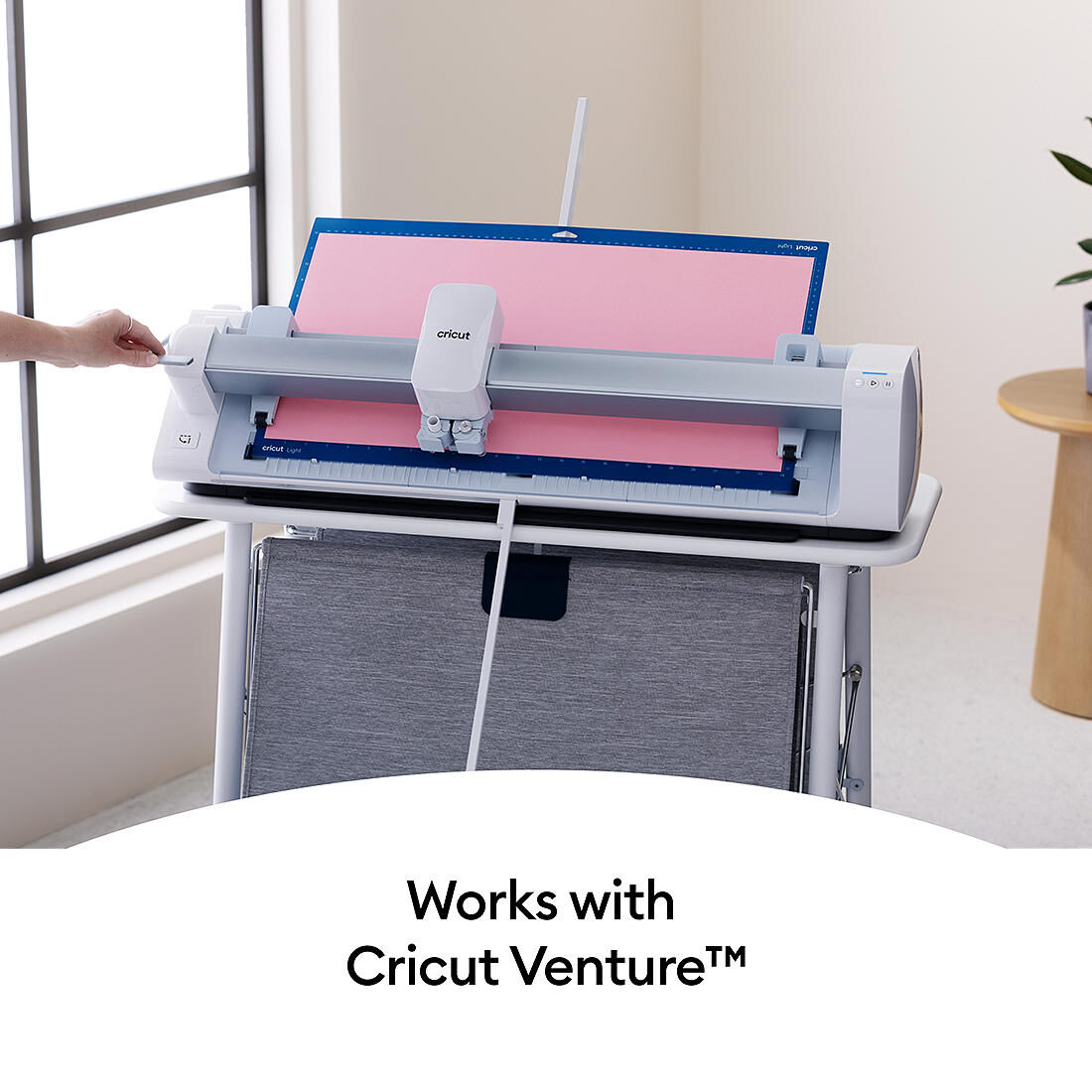 cricut Light

cricut

cricut Light

Works with
Cricut Venture™