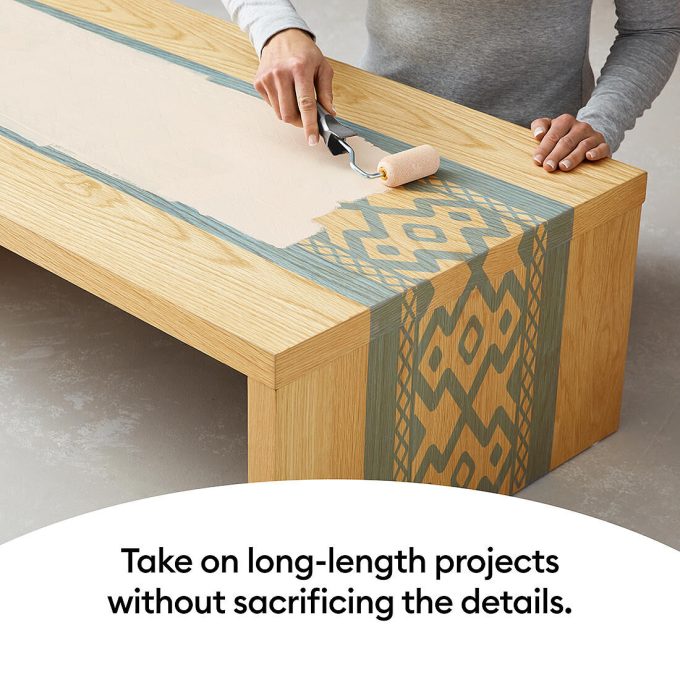 Take on long-length projects without sacrificing the details.