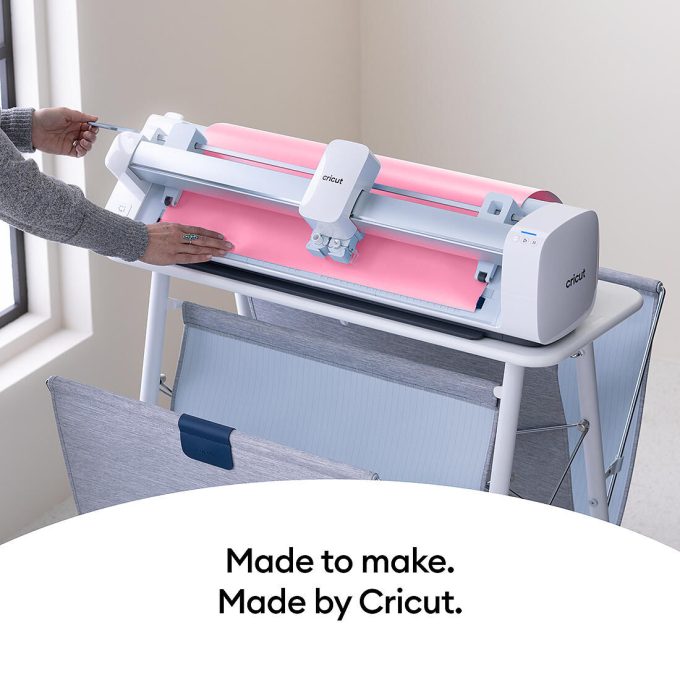 cricut

cricut

Made to make.
Made by Cricut.