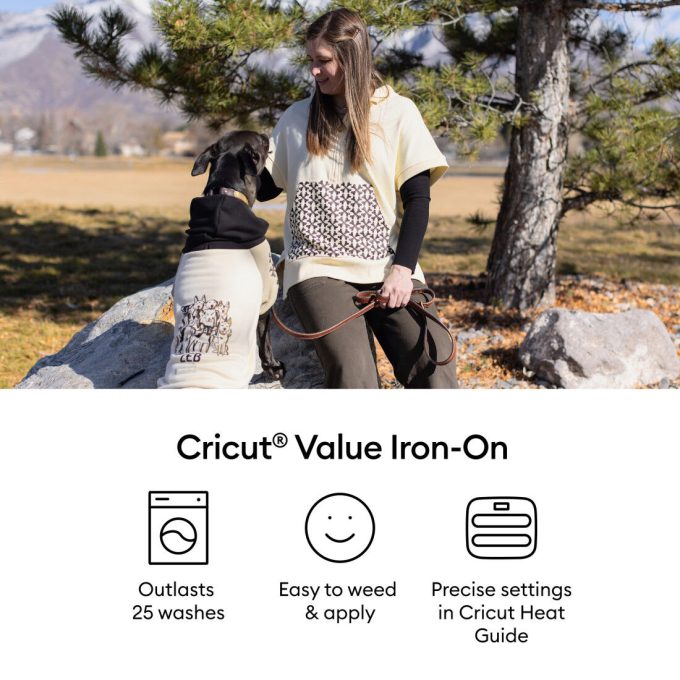 LEB

Cricut® Value Iron-On

Outlasts 25 washes

Easy to weed & apply

Precise settings in Cricut Heat Guide