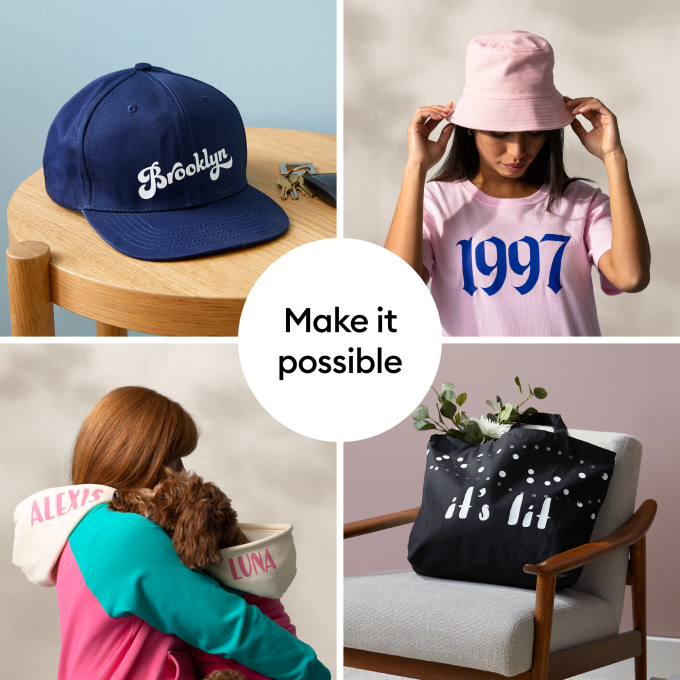 Brooklyn

1997

Make it possible

ALEXIS

LUNA

it's lit