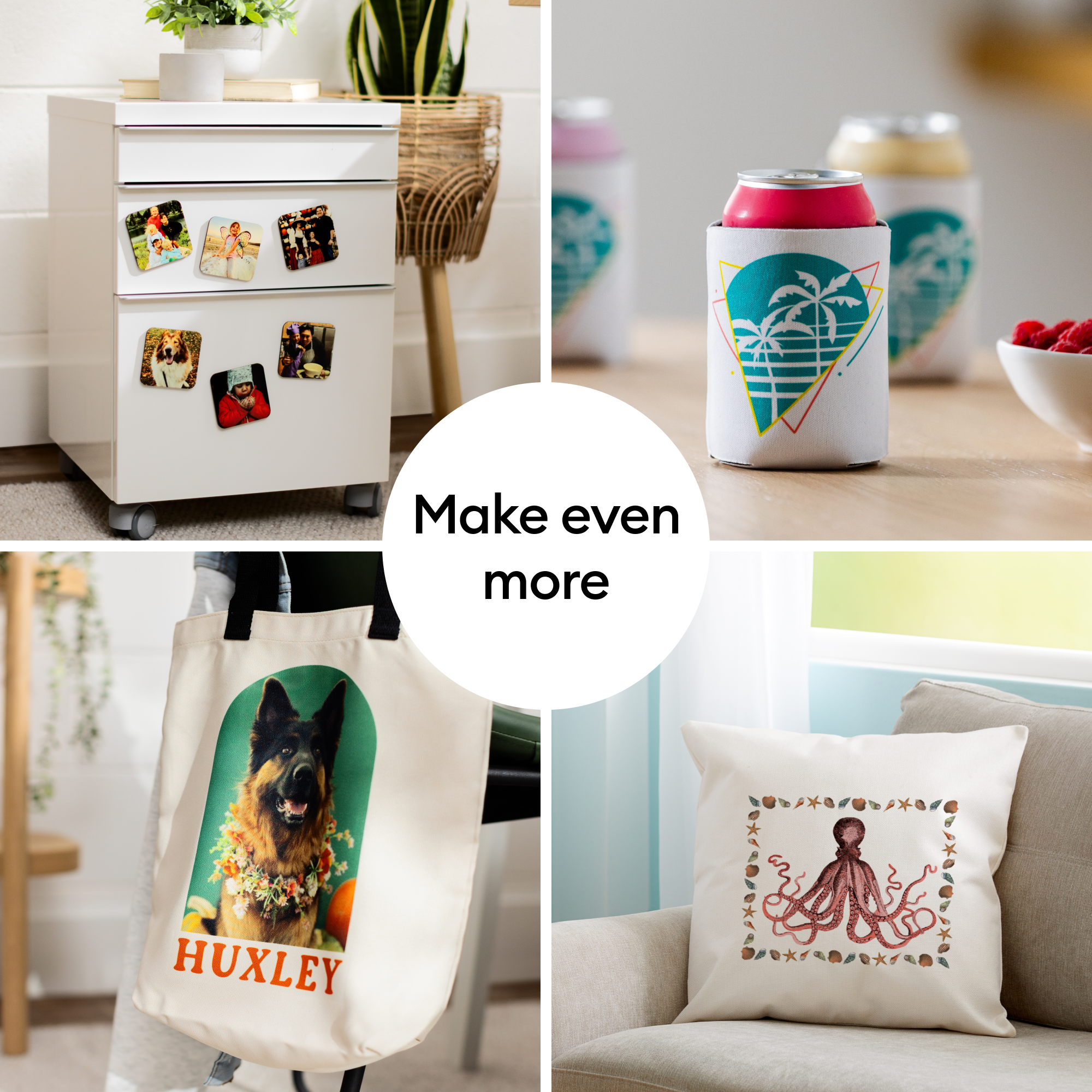 Make even more

HUXLEY