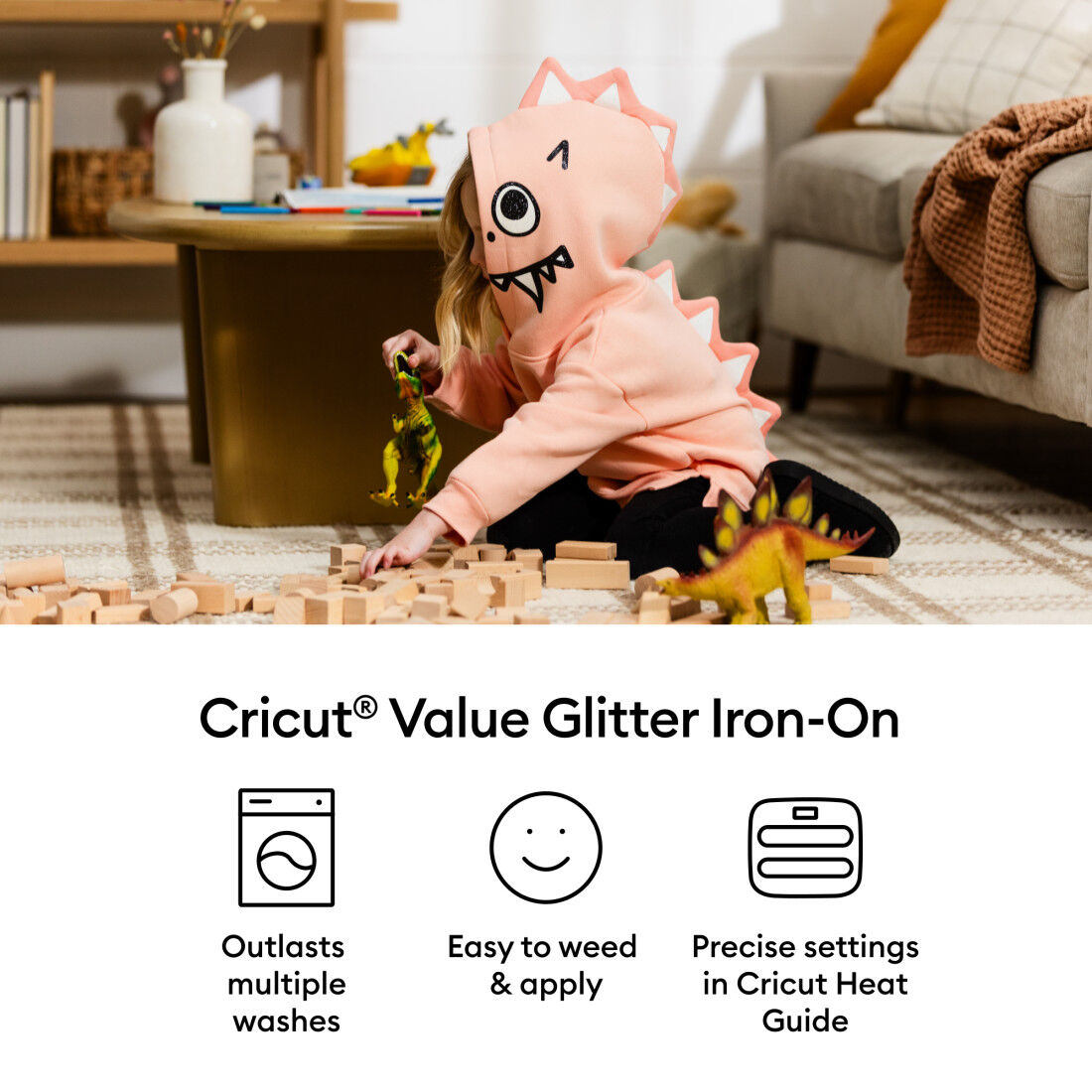 Cricut® Value Glitter Iron-On

Outlasts multiple washes

Easy to weed & apply

Precise settings in Cricut Heat Guide