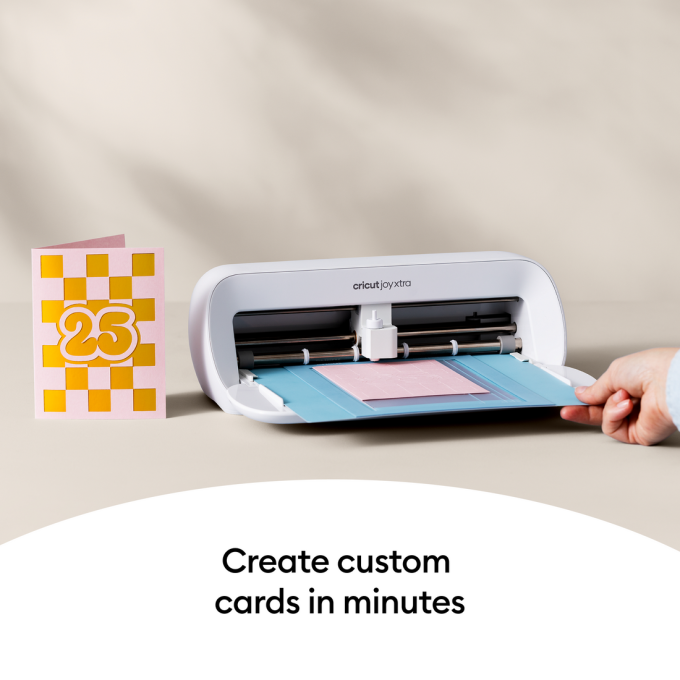 25

cricut joy xtra

Create custom cards in minutes