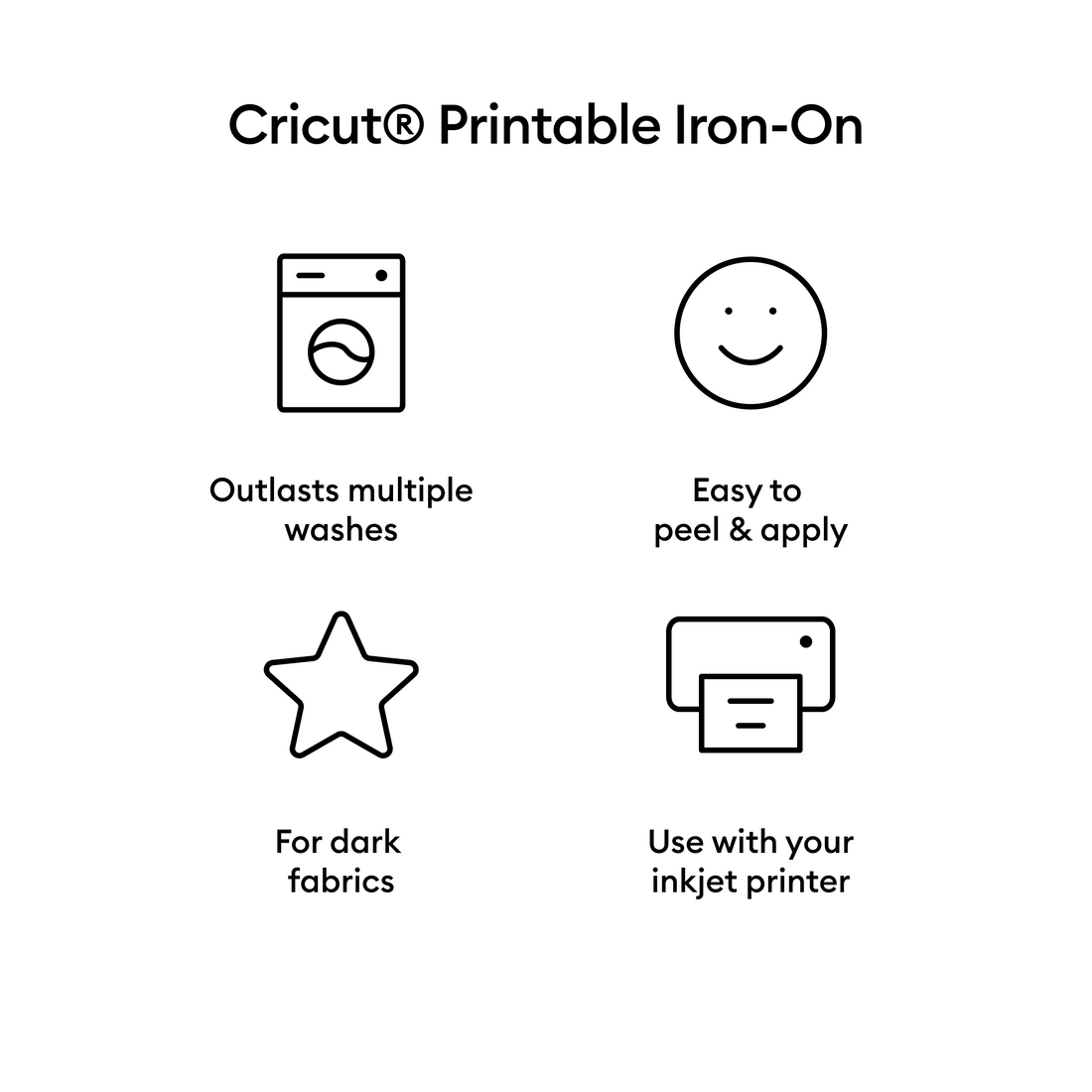 Cricut® Printable Iron-On

Outlasts multiple washes

Easy to peel & apply

For dark fabrics

Use with your inkjet printer