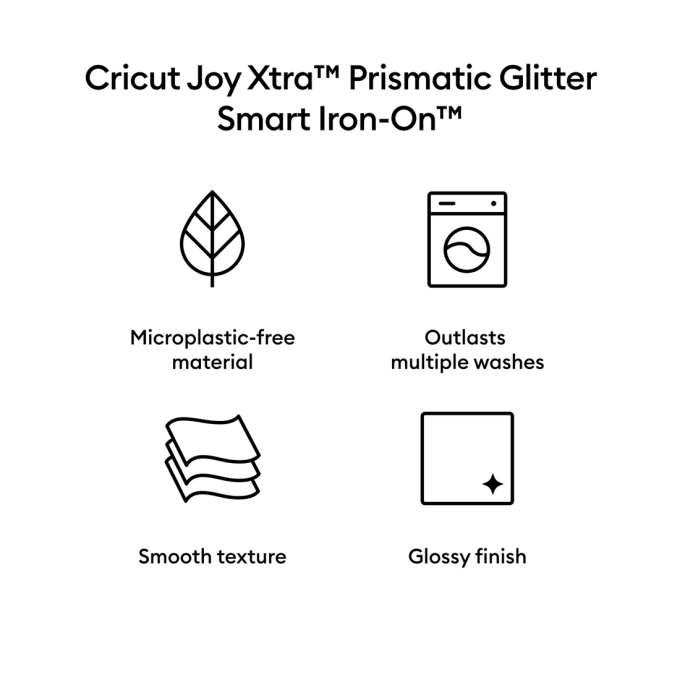 Cricut Joy Xtra™ Prismatic Glitter Smart Iron-On™

Microplastic-free material

Outlasts multiple washes

Smooth texture

Glossy finish