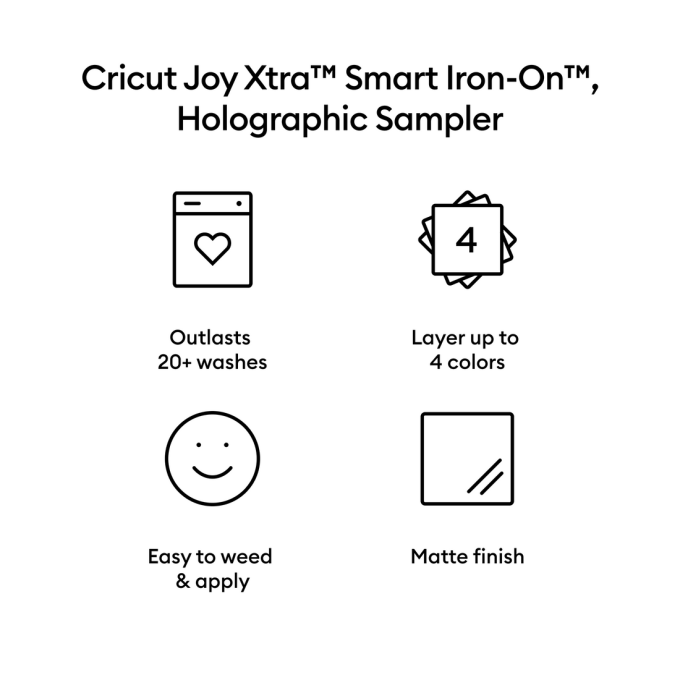 Cricut Joy Xtra™ Smart Iron-On™, Holographic Sampler

Outlasts
20+ washes

4

Layer up to
4 colors

Easy to weed
& apply

Matte finish