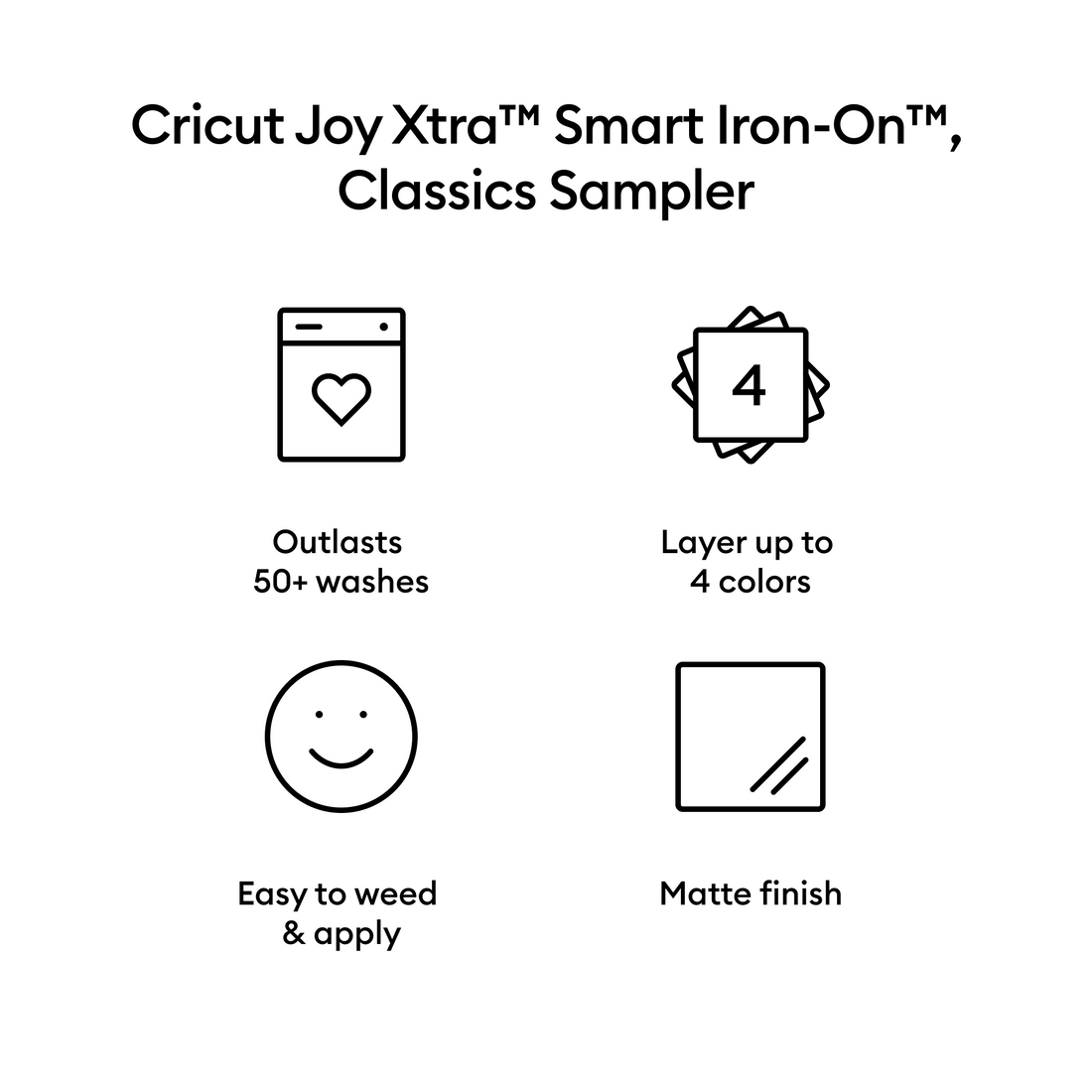 Cricut Joy Xtra™ Smart Iron-On™, Classics Sampler

4

Outlasts 50+ washes

Layer up to 4 colors

Easy to weed & apply

Matte finish