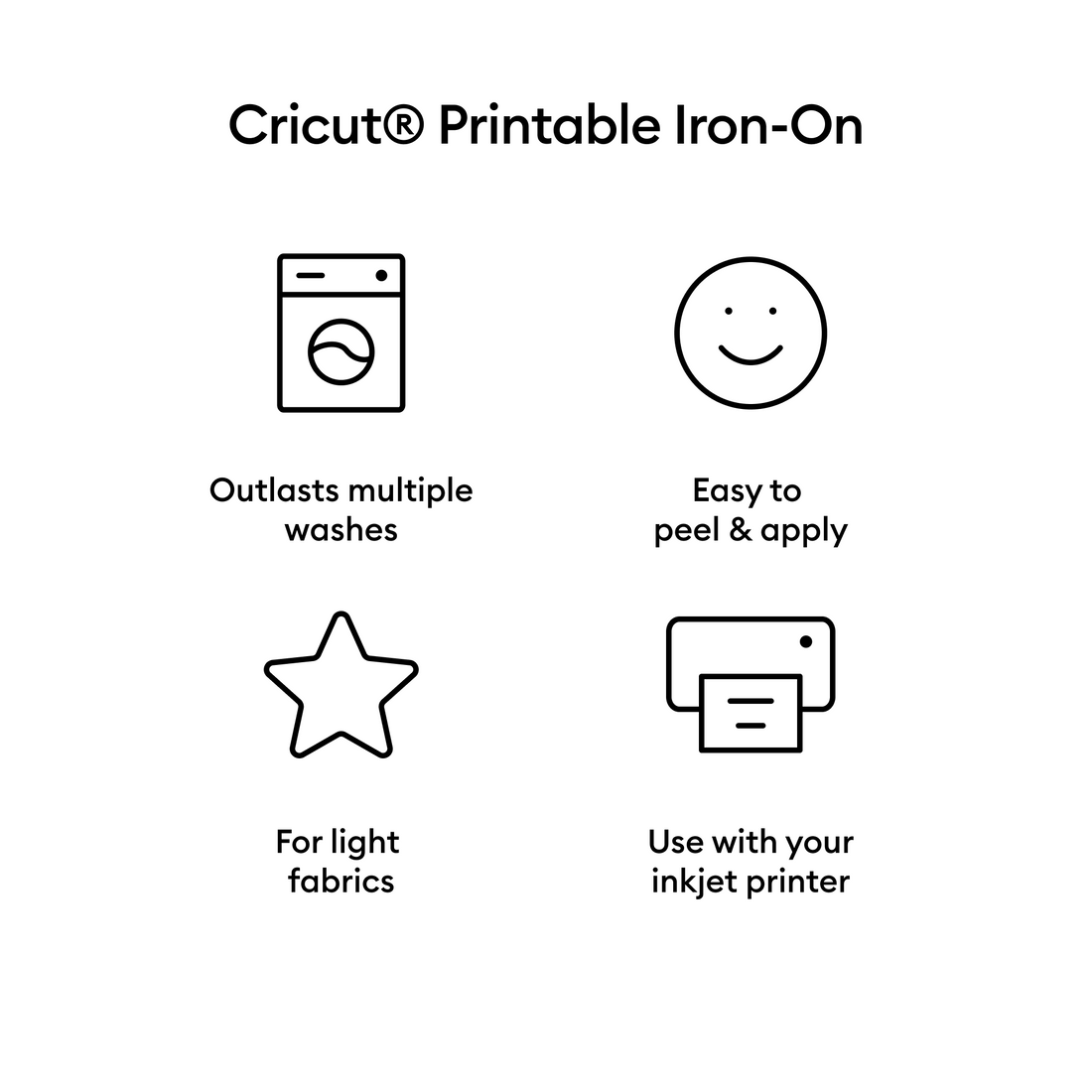 Cricut® Printable Iron-On

Outlasts multiple washes

Easy to peel & apply

For light fabrics

Use with your inkjet printer