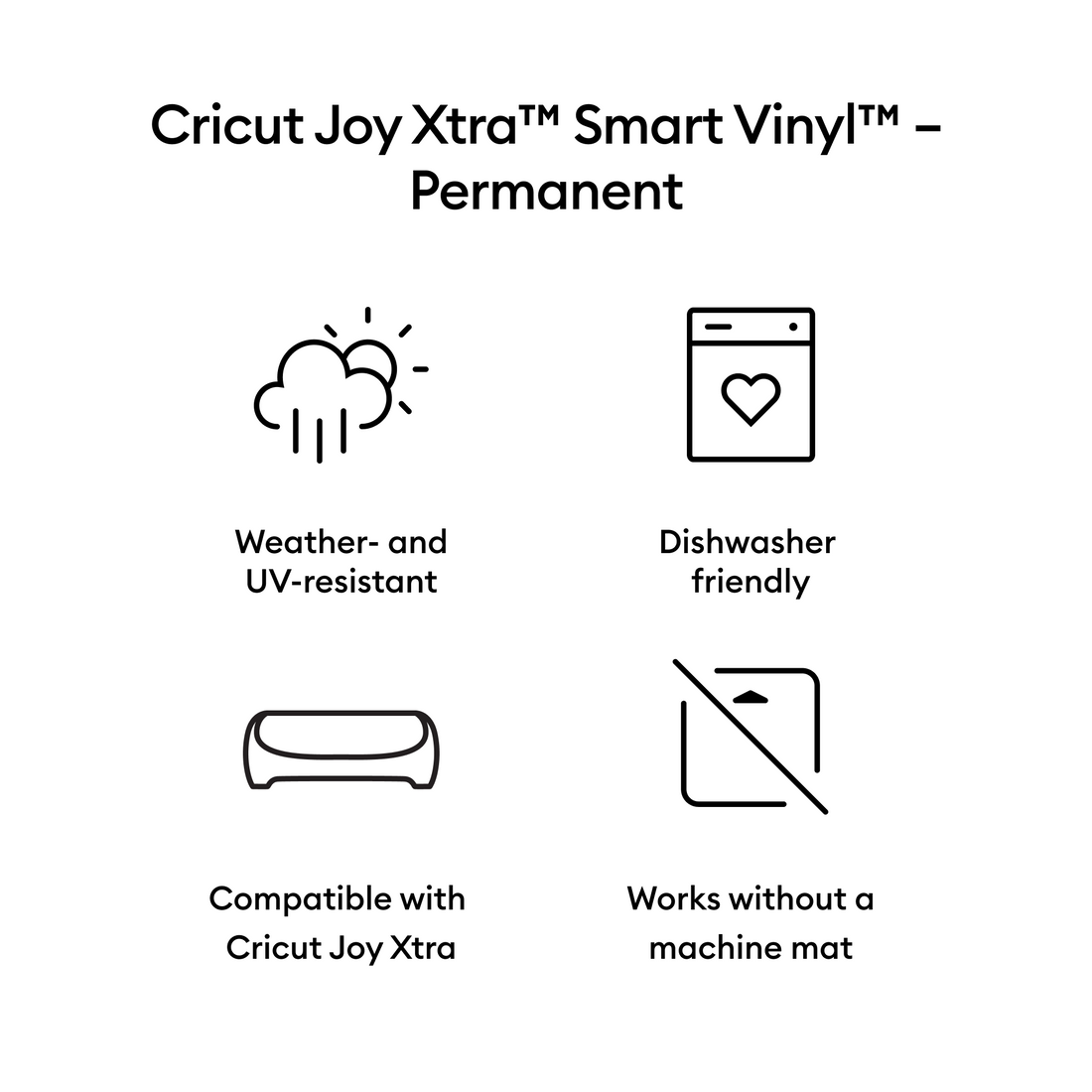 Cricut Joy Xtra™ Smart Vinyl™ – Permanent

Weather- and UV-resistant

Dishwasher friendly

Compatible with Cricut Joy Xtra

Works without a machine mat