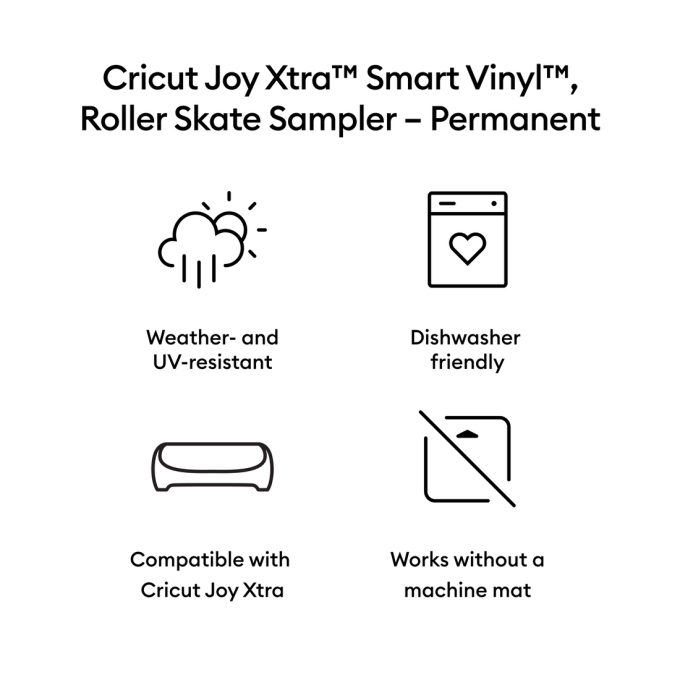 Cricut Joy Xtra™ Smart Vinyl™, Roller Skate Sampler – Permanent

Weather- and UV-resistant

Dishwasher friendly

Compatible with Cricut Joy Xtra

Works without a machine mat