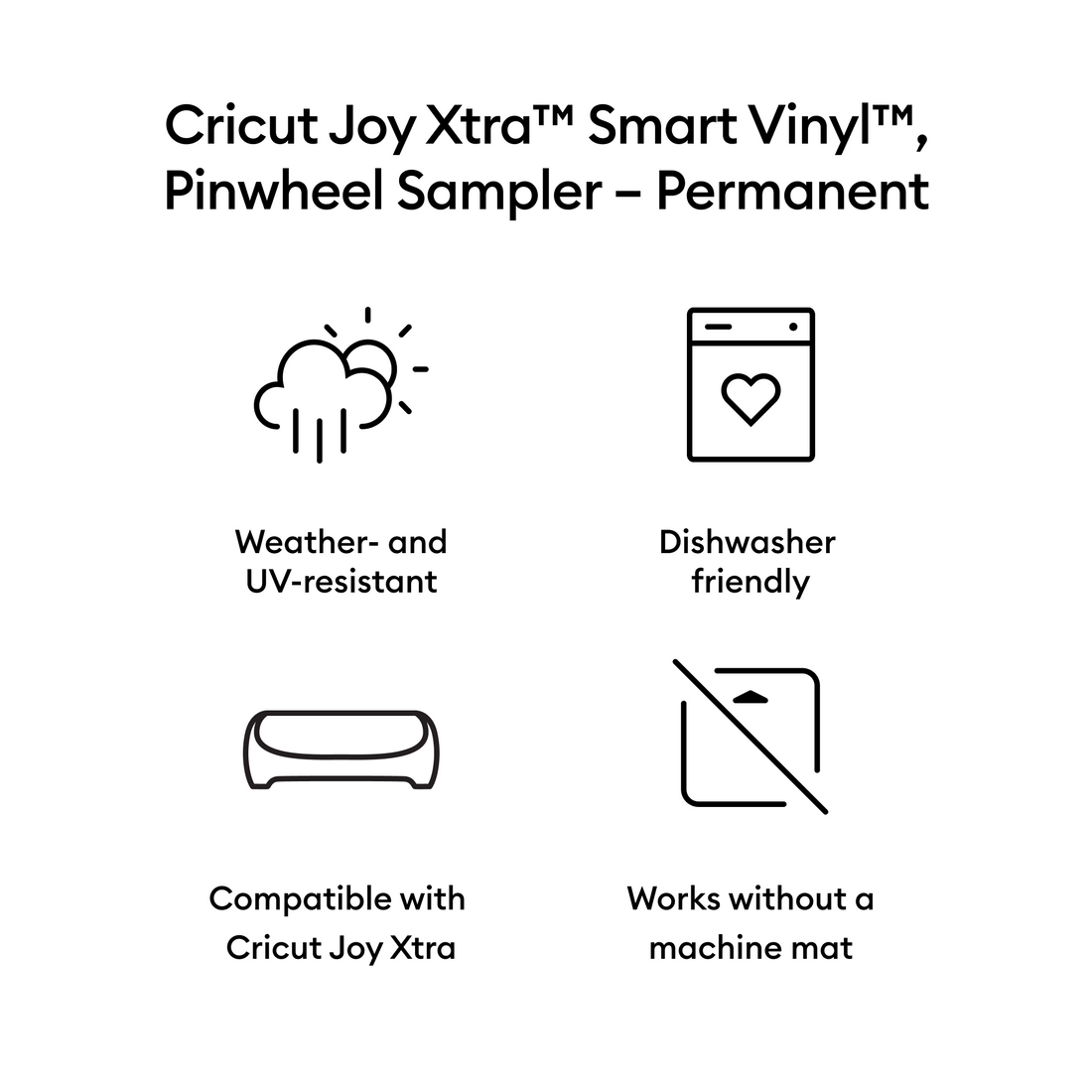 Cricut Joy Xtra™ Smart Vinyl™, Pinwheel Sampler – Permanent

Weather- and UV-resistant

Dishwasher friendly

Compatible with Cricut Joy Xtra

Works without a machine mat