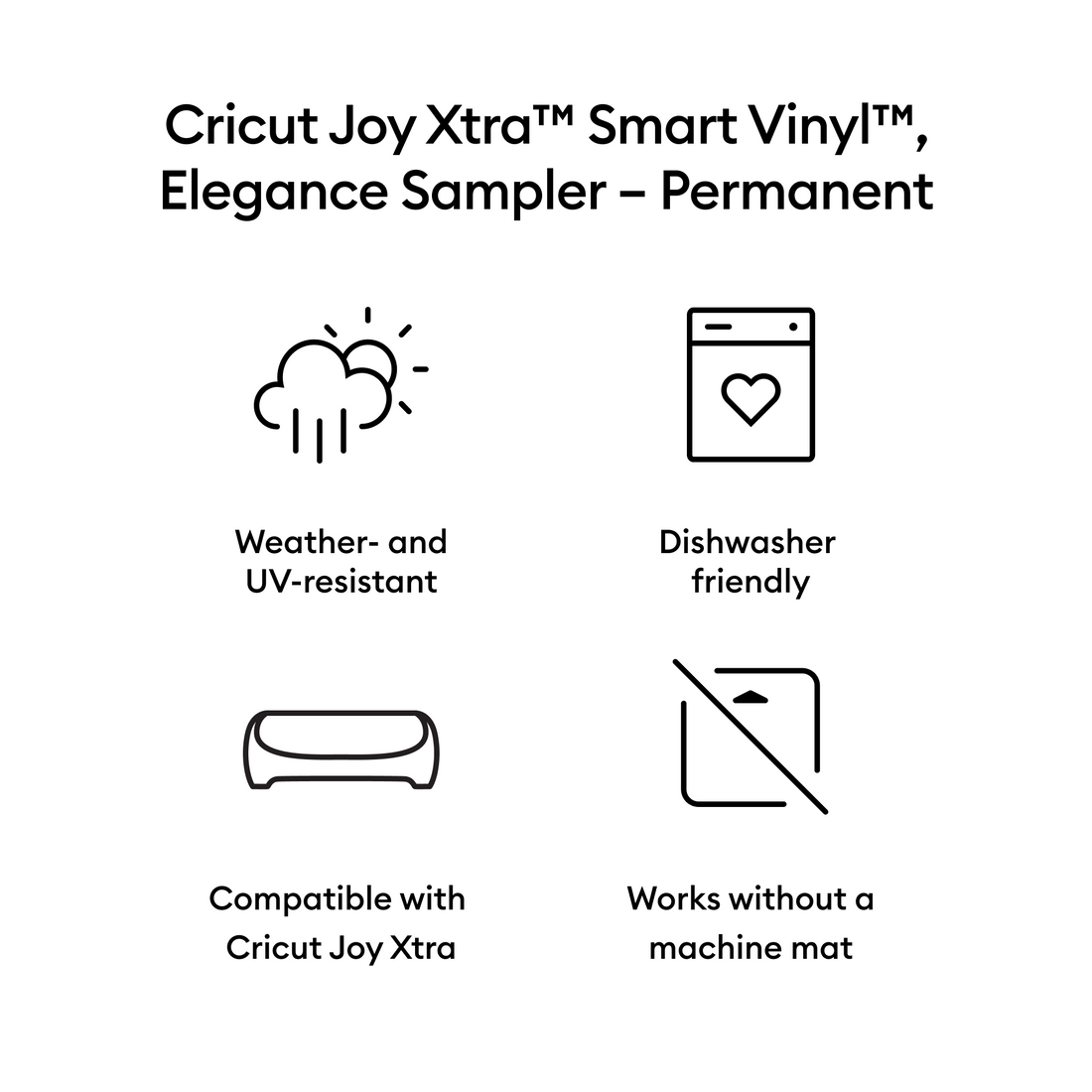 Cricut Joy Xtra™ Smart Vinyl™, Elegance Sampler – Permanent

Weather- and UV-resistant

Dishwasher friendly

Compatible with Cricut Joy Xtra

Works without a machine mat