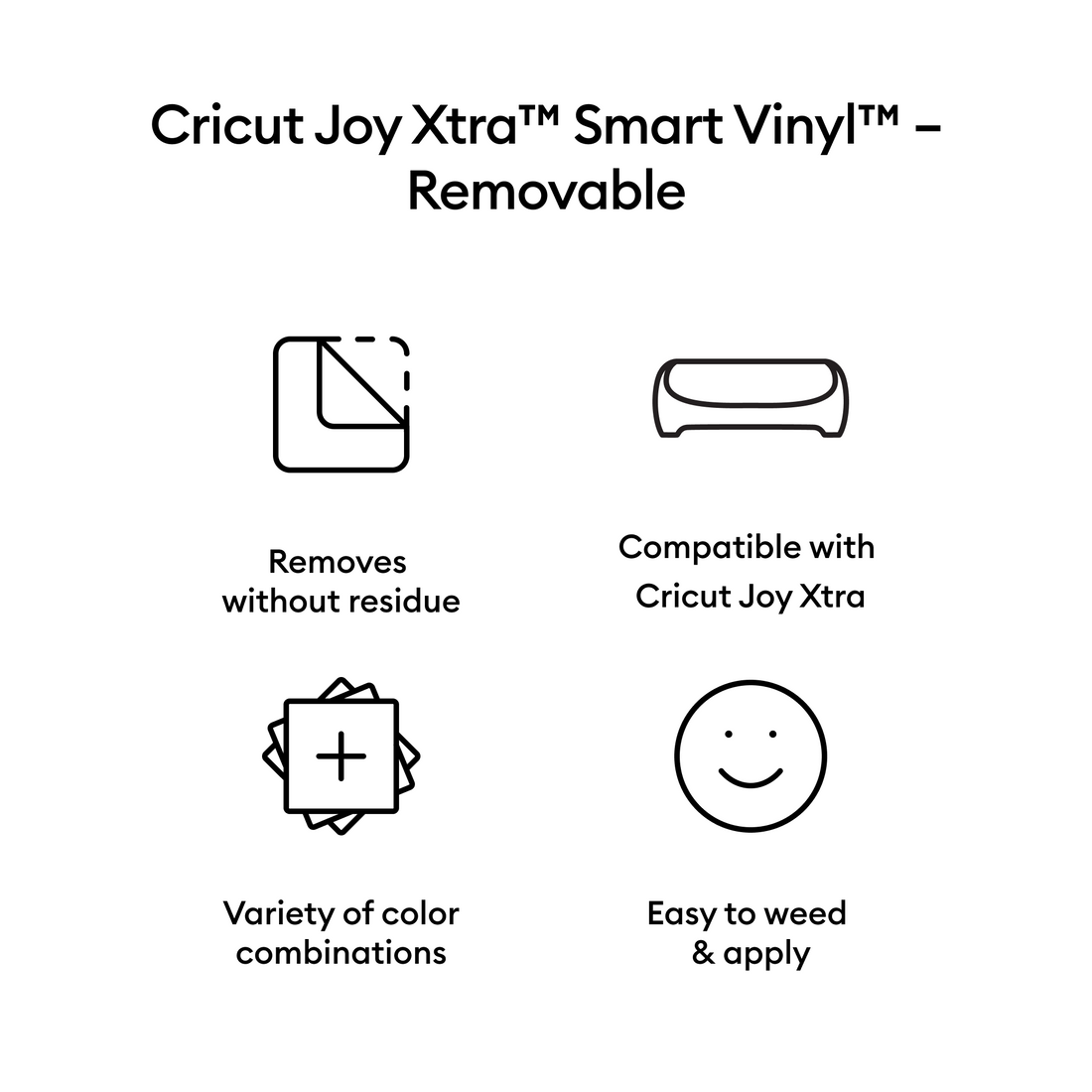 Cricut Joy Xtra™ Smart Vinyl™ – Removable

Removes without residue

Compatible with Cricut Joy Xtra

Variety of color combinations

Easy to weed & apply