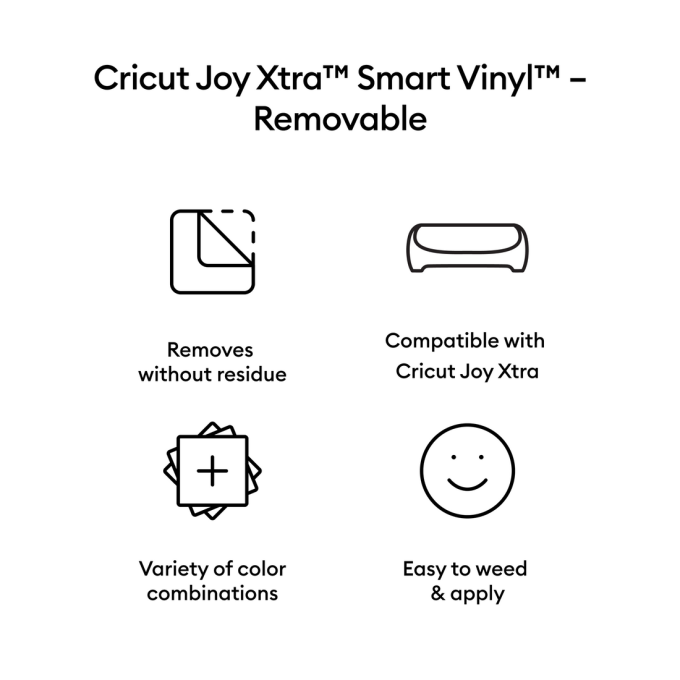 Cricut Joy Xtra™ Smart Vinyl™ – Removable

Removes without residue

Compatible with Cricut Joy Xtra

Variety of color combinations

Easy to weed & apply