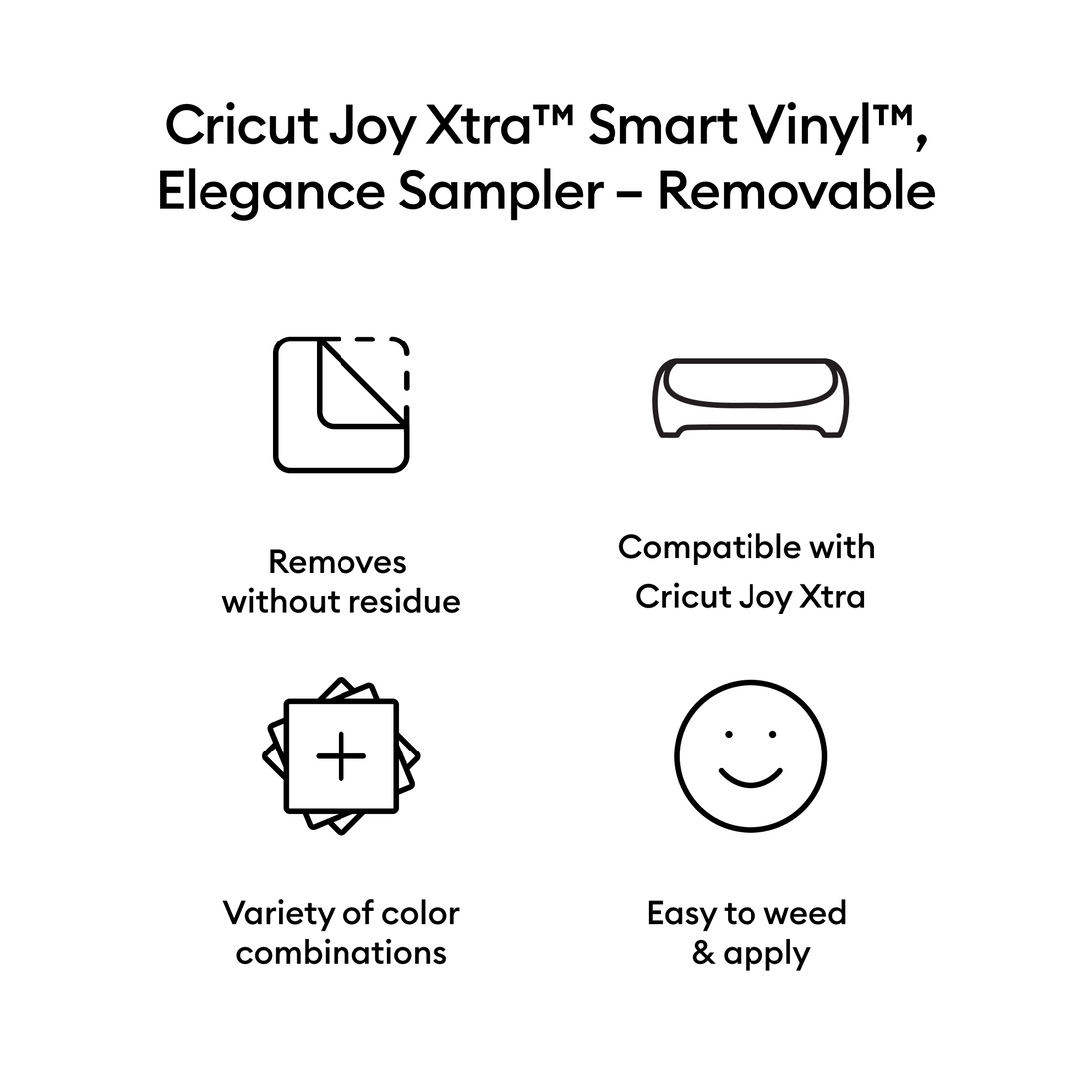 Cricut Joy Xtra™ Smart Vinyl™, Elegance Sampler – Removable

Removes without residue

Compatible with Cricut Joy Xtra

Variety of color combinations

Easy to weed & apply