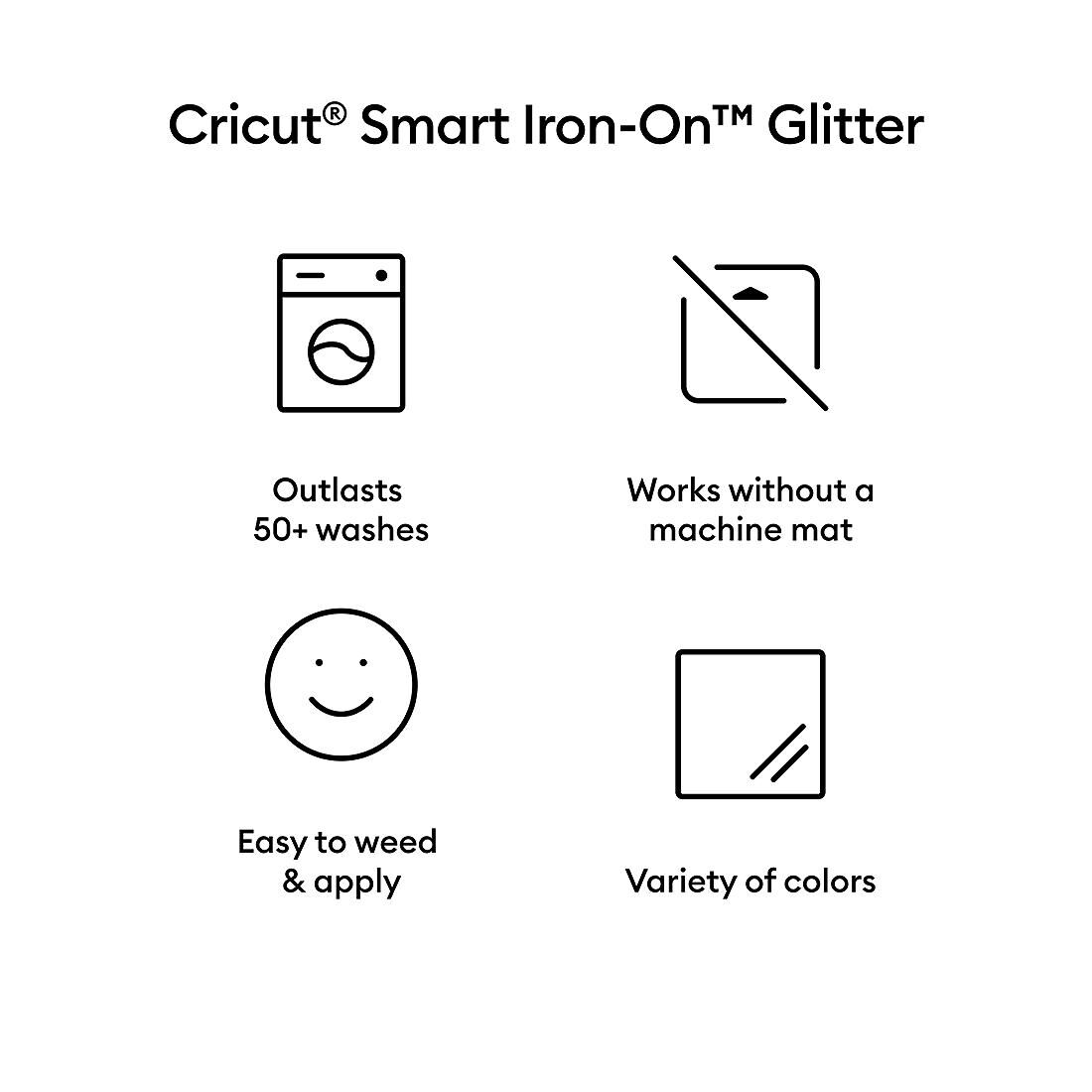 Cricut® Smart Iron-On™ Glitter

Outlasts 50+ washes

Works without a machine mat

Easy to weed & apply

Variety of colors