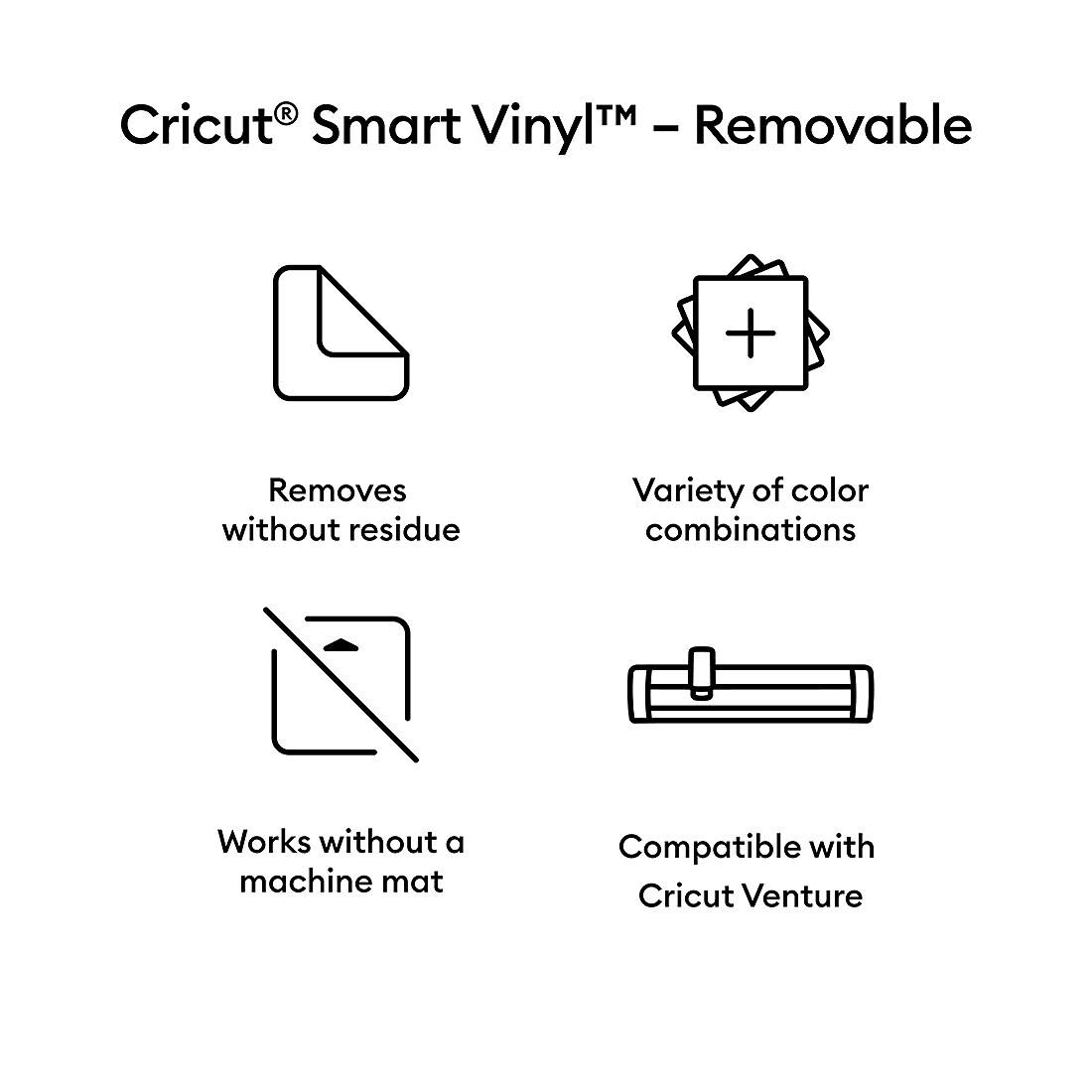 Cricut® Smart Vinyl™ – Removable

Removes without residue

Variety of color combinations

Works without a machine mat

Compatible with Cricut Venture