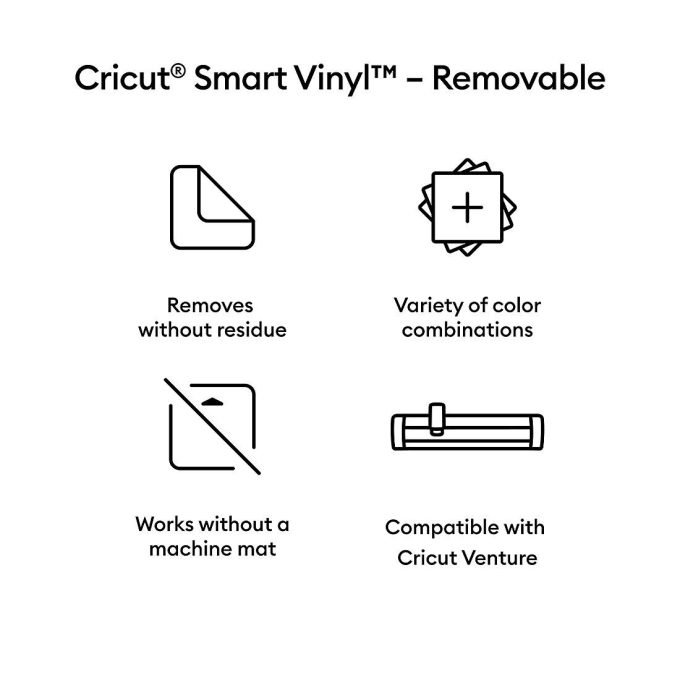 Cricut® Smart Vinyl™ – Removable

Removes without residue

Variety of color combinations

Works without a machine mat

Compatible with Cricut Venture