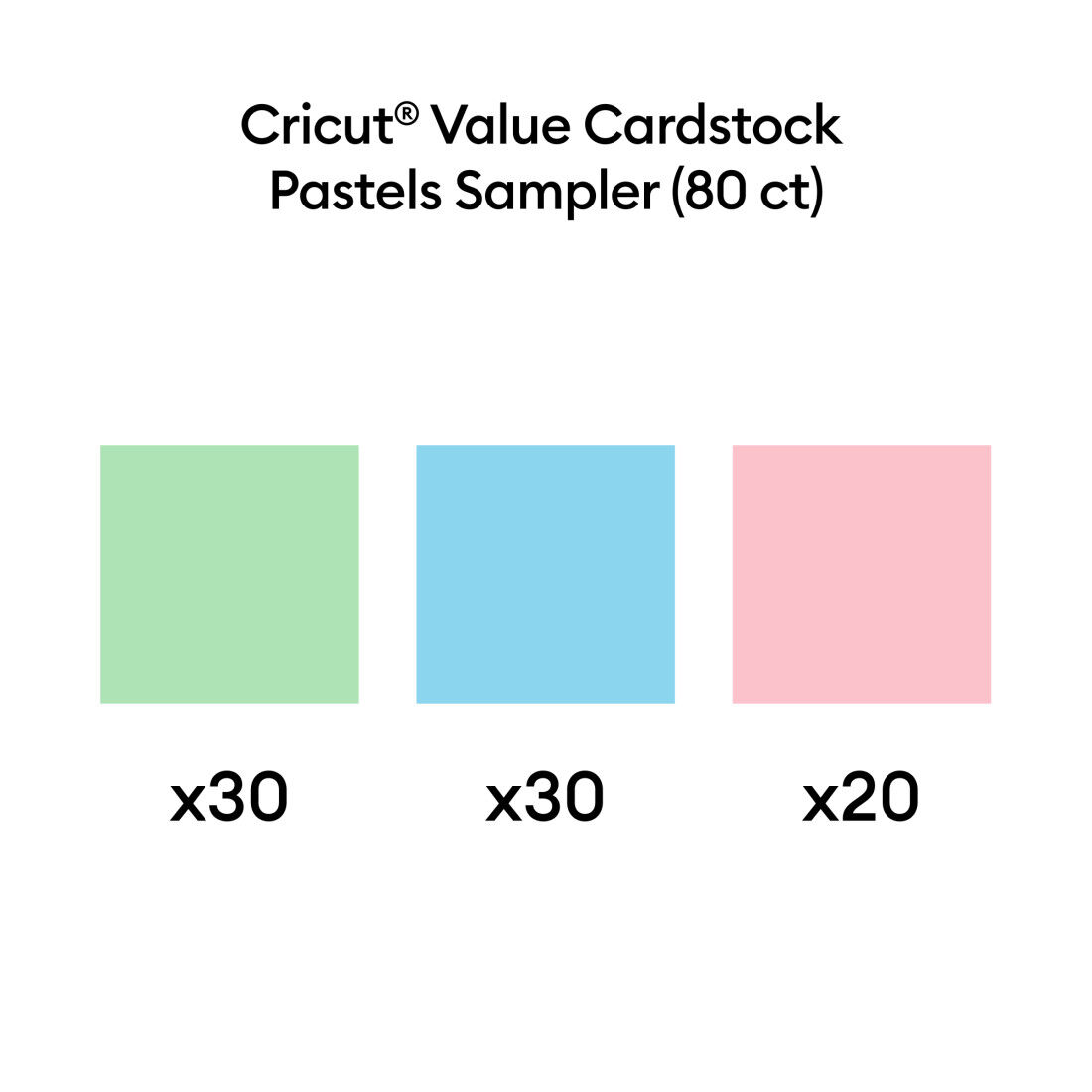 Cricut® Value Cardstock
Pastels Sampler (80 ct)

x30

x30

x20