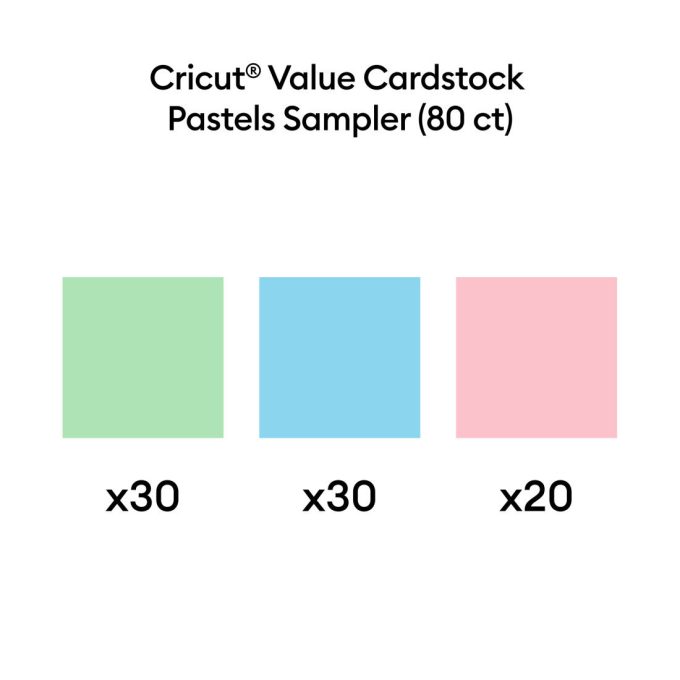 Cricut® Value Cardstock
Pastels Sampler (80 ct)

x30 x30 x20