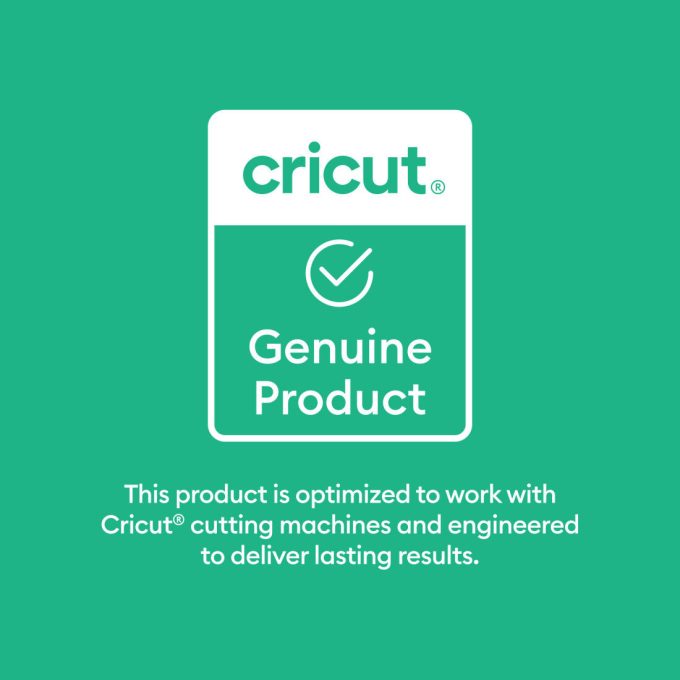 cricut®

Genuine Product

This product is optimized to work with Cricut® cutting machines and engineered to deliver lasting results.