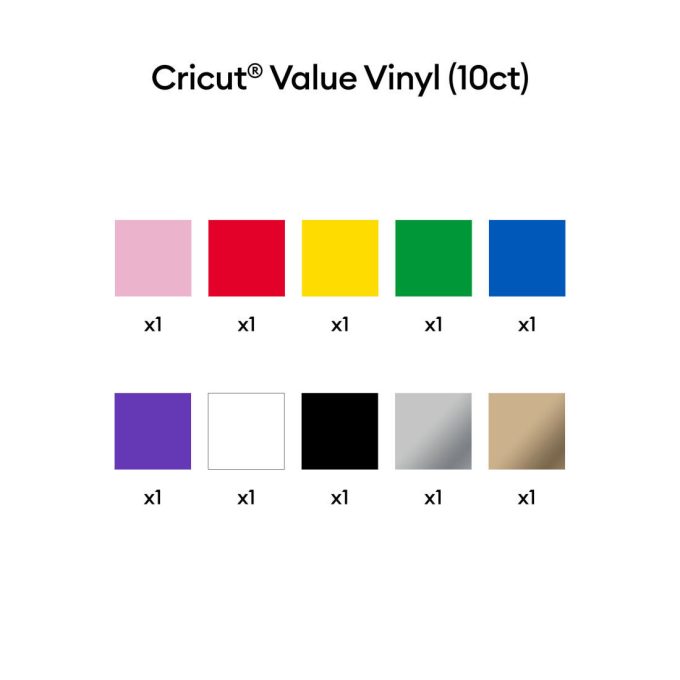 Cricut® Value Vinyl (10ct)

x1 x1 x1 x1 x1

x1 x1 x1 x1 x1