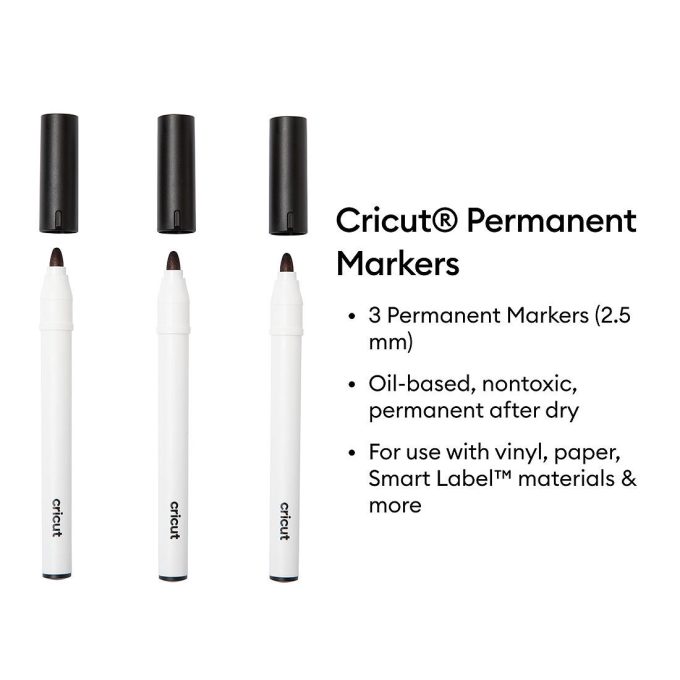 cricut

cricut

cricut

Cricut® Permanent Markers

• 3 Permanent Markers (2.5 mm)

• Oil-based, nontoxic, permanent after dry

• For use with vinyl, paper, Smart Label™ materials & more