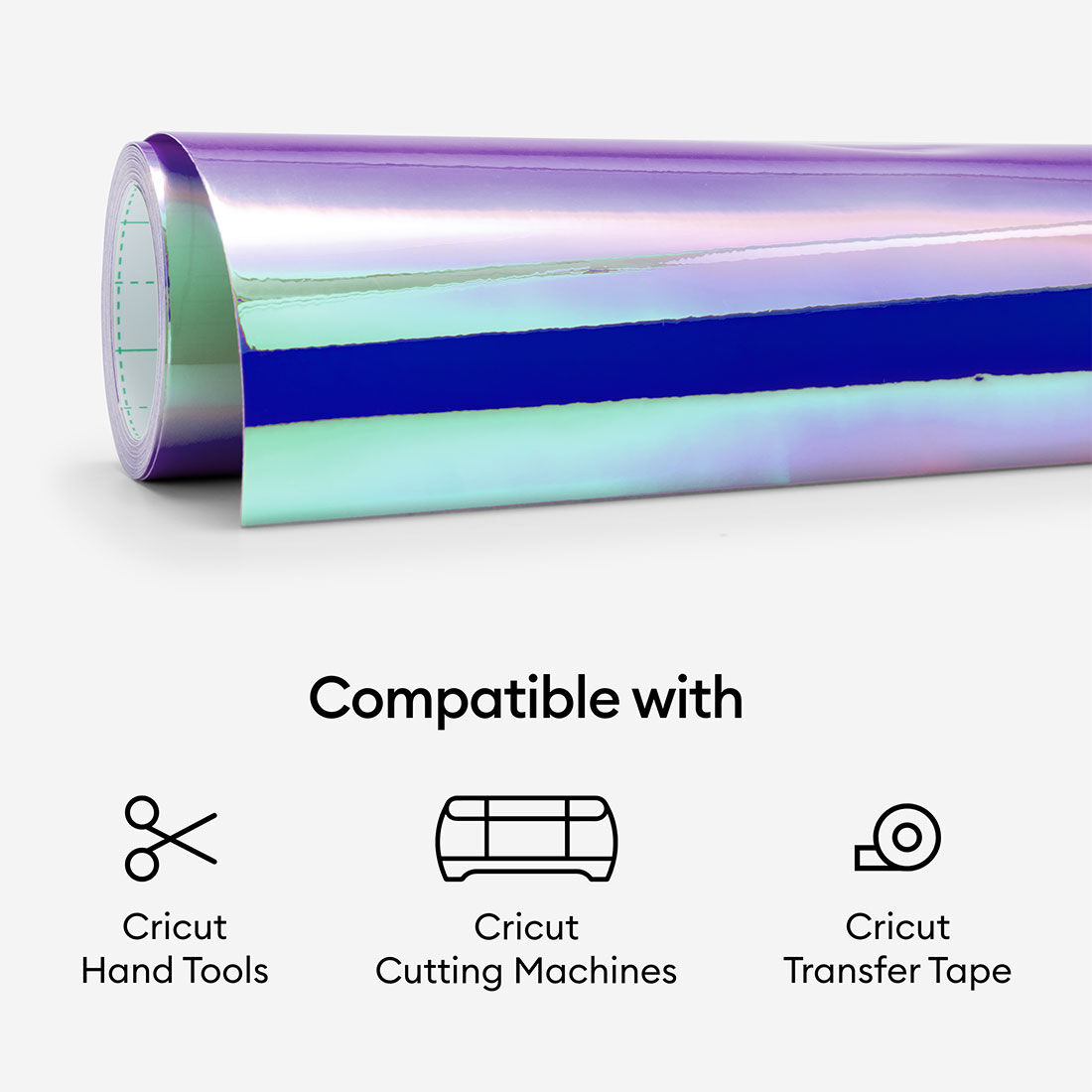 Compatible with

Cricut
Hand Tools

Cricut
Cutting Machines

Cricut
Transfer Tape