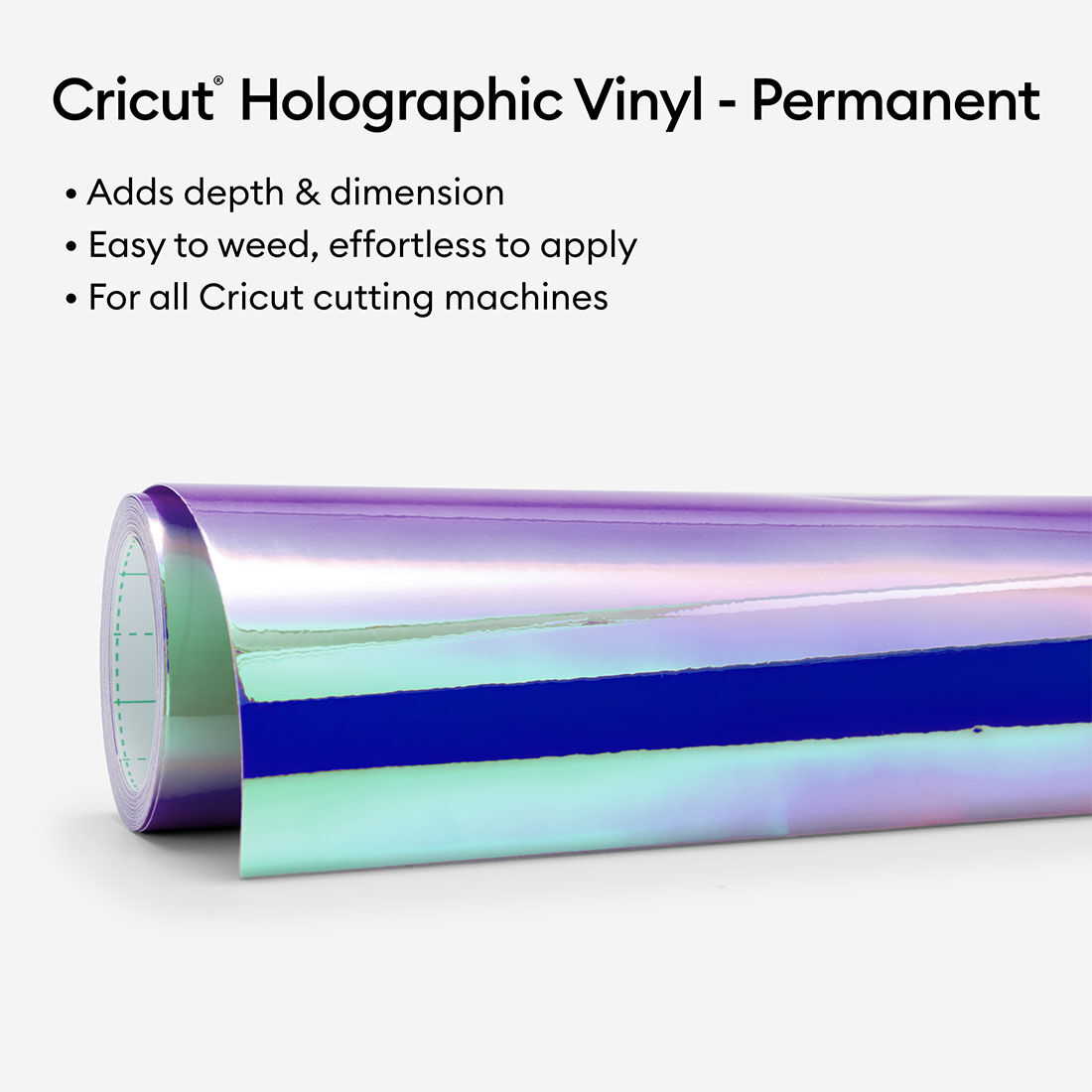 Cricut® Holographic Vinyl - Permanent

• Adds depth & dimension
• Easy to weed, effortless to apply
• For all Cricut cutting machines