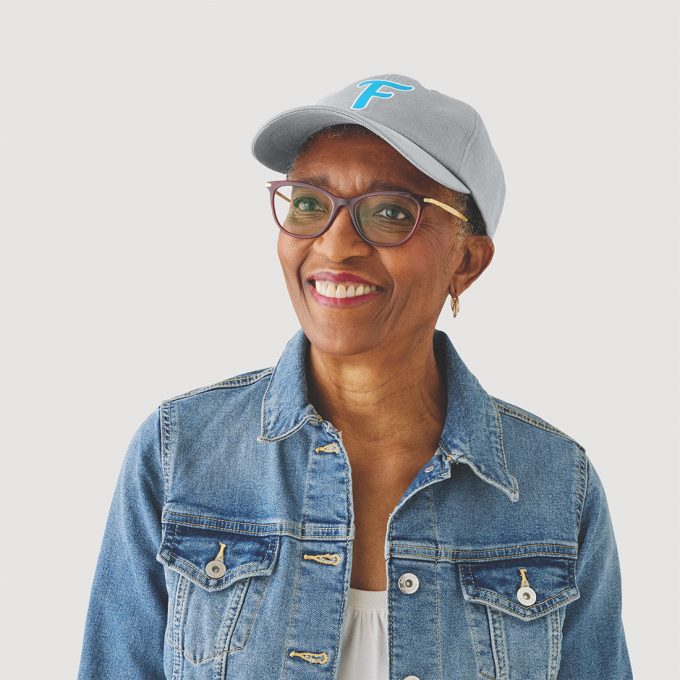 F