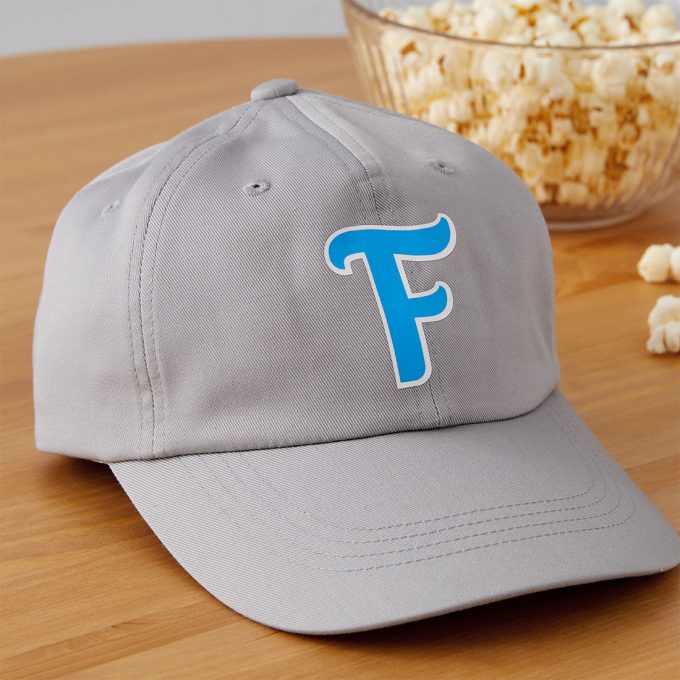 F