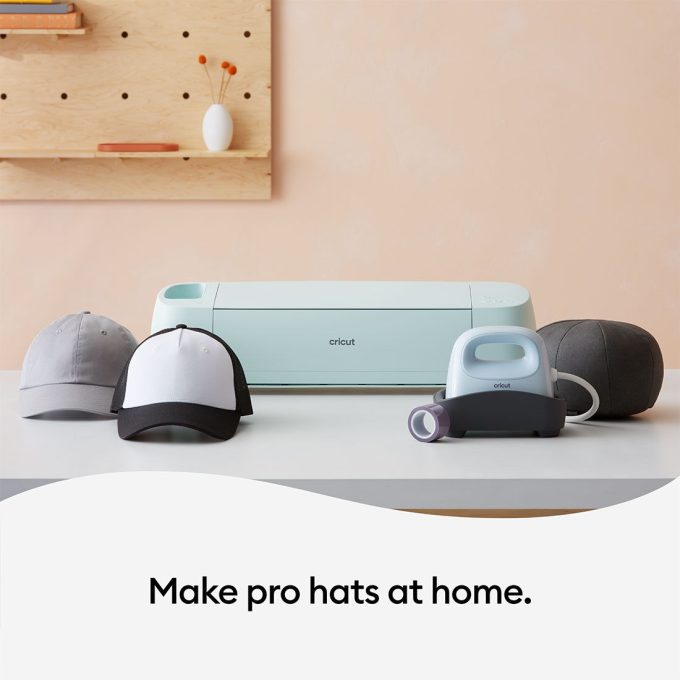 cricut

cricut

Make pro hats at home.