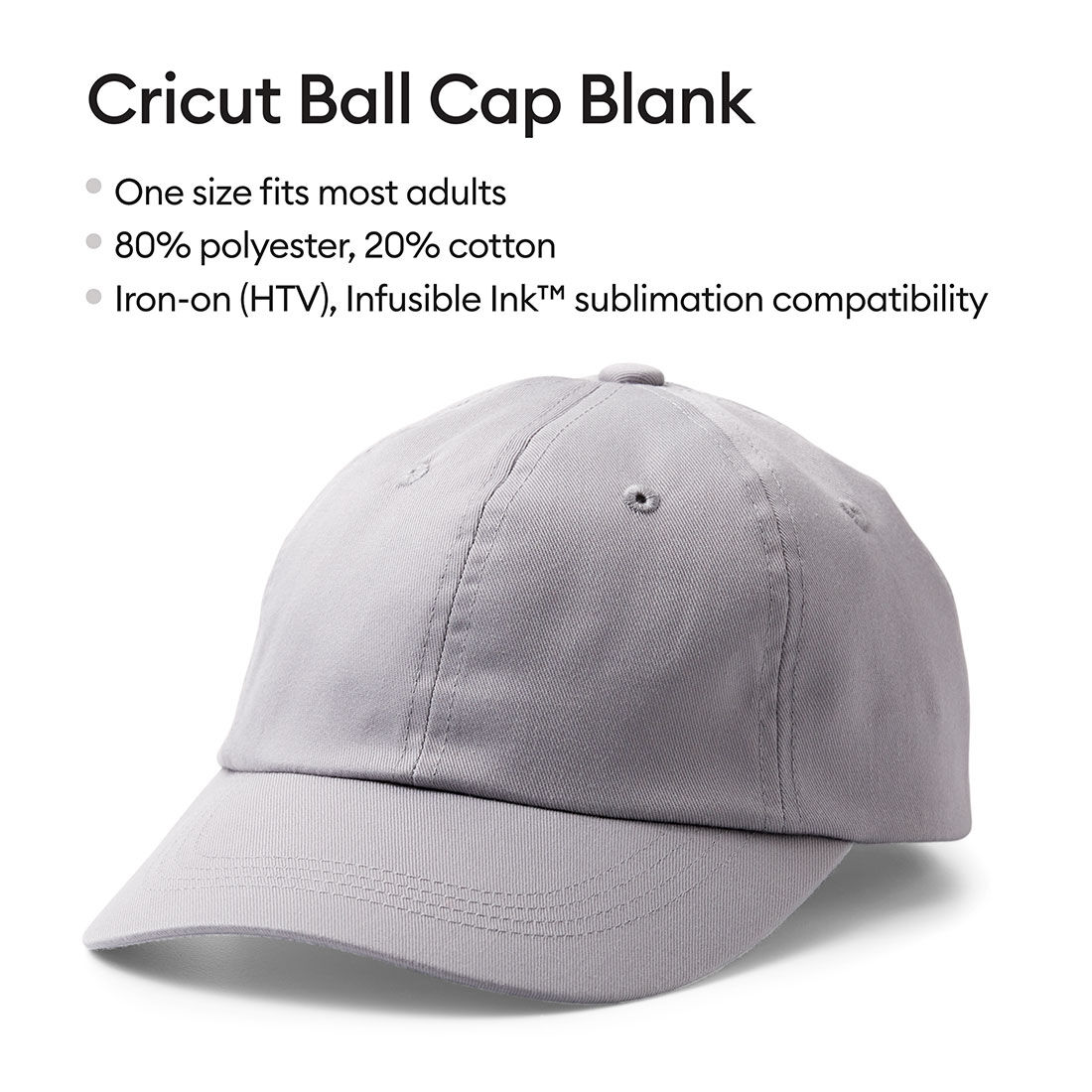 Cricut Ball Cap Blank

• One size fits most adults
• 80% polyester, 20% cotton
• Iron-on (HTV), Infusible Ink™ sublimation compatibility