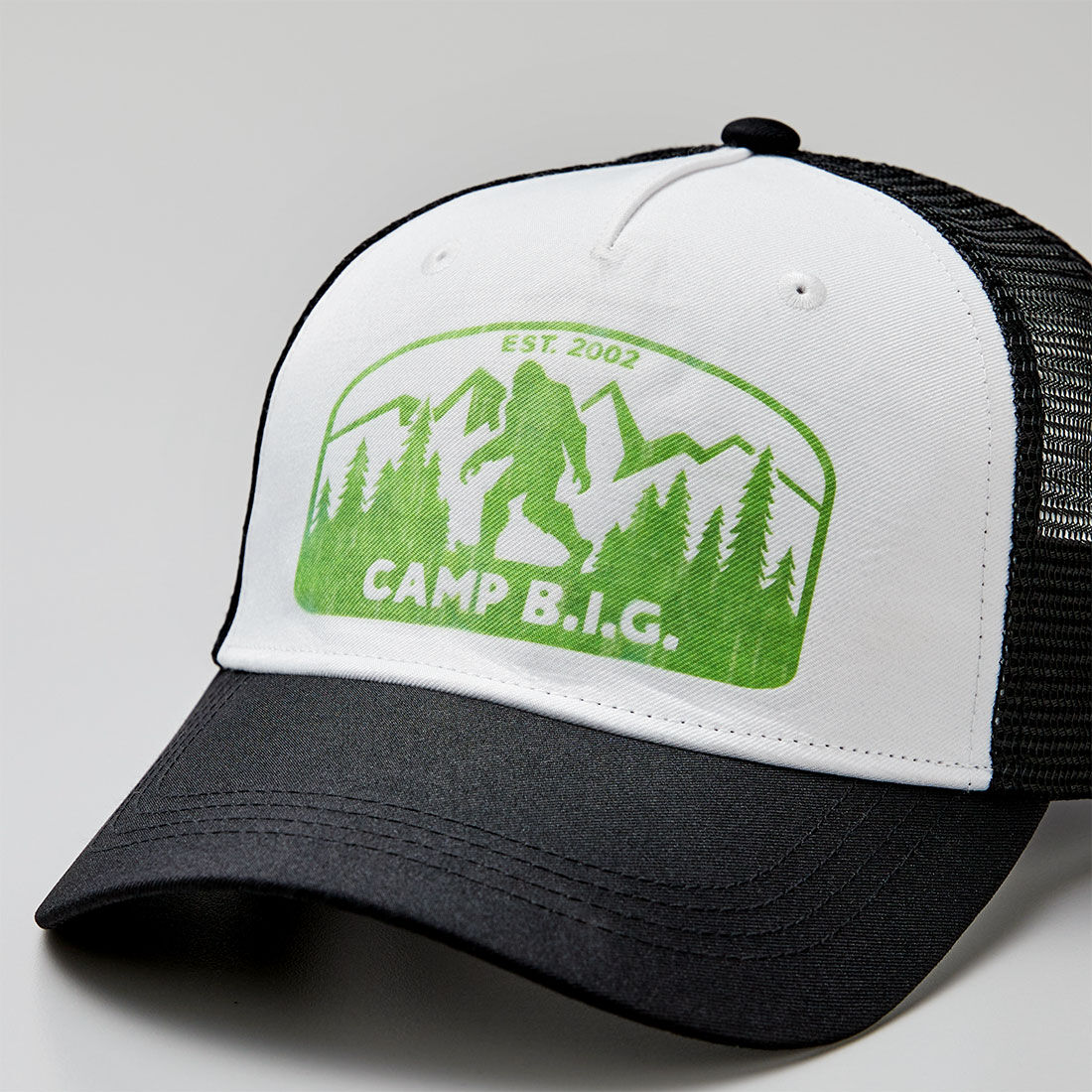 EST. 2002

CAMP B.I.G.