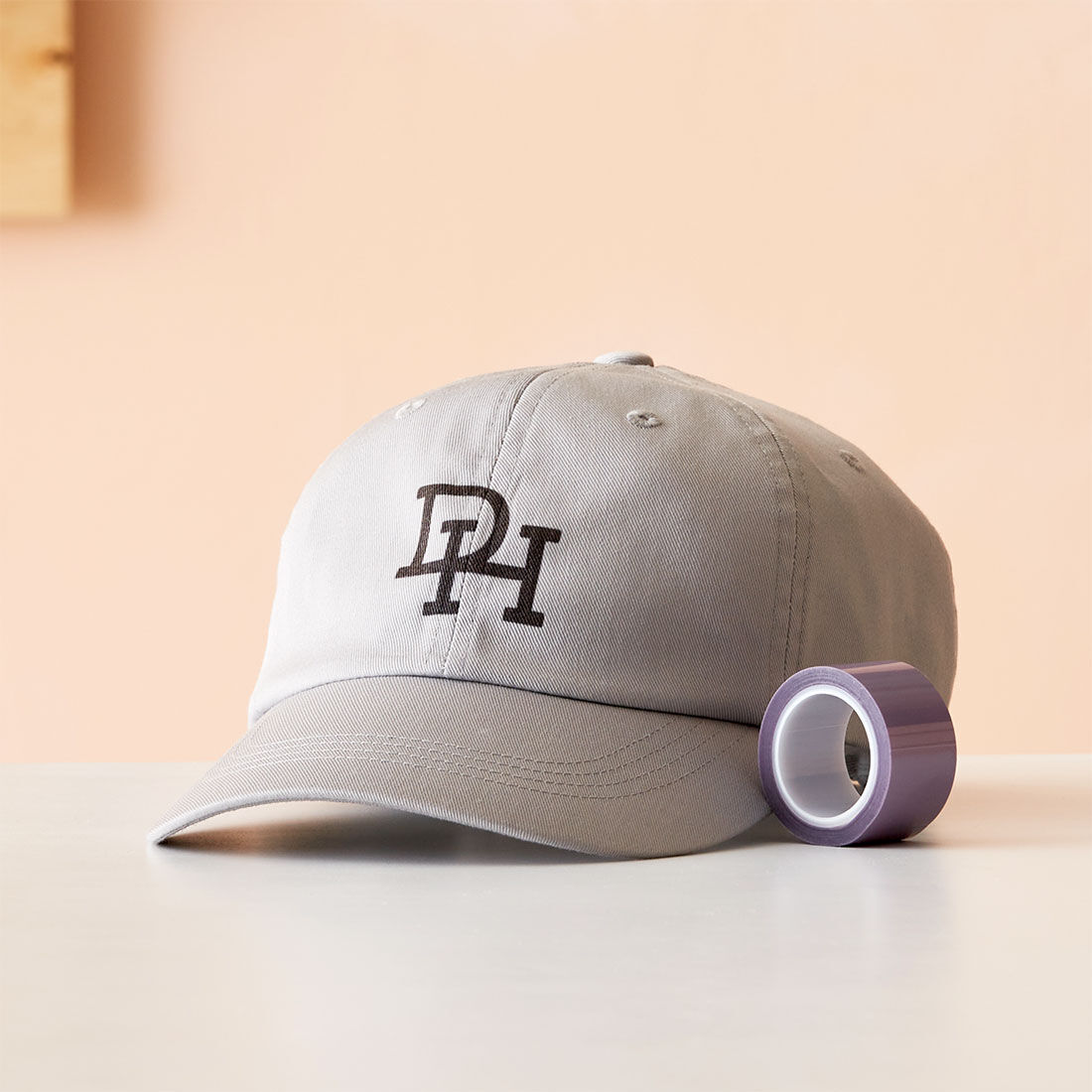 DH