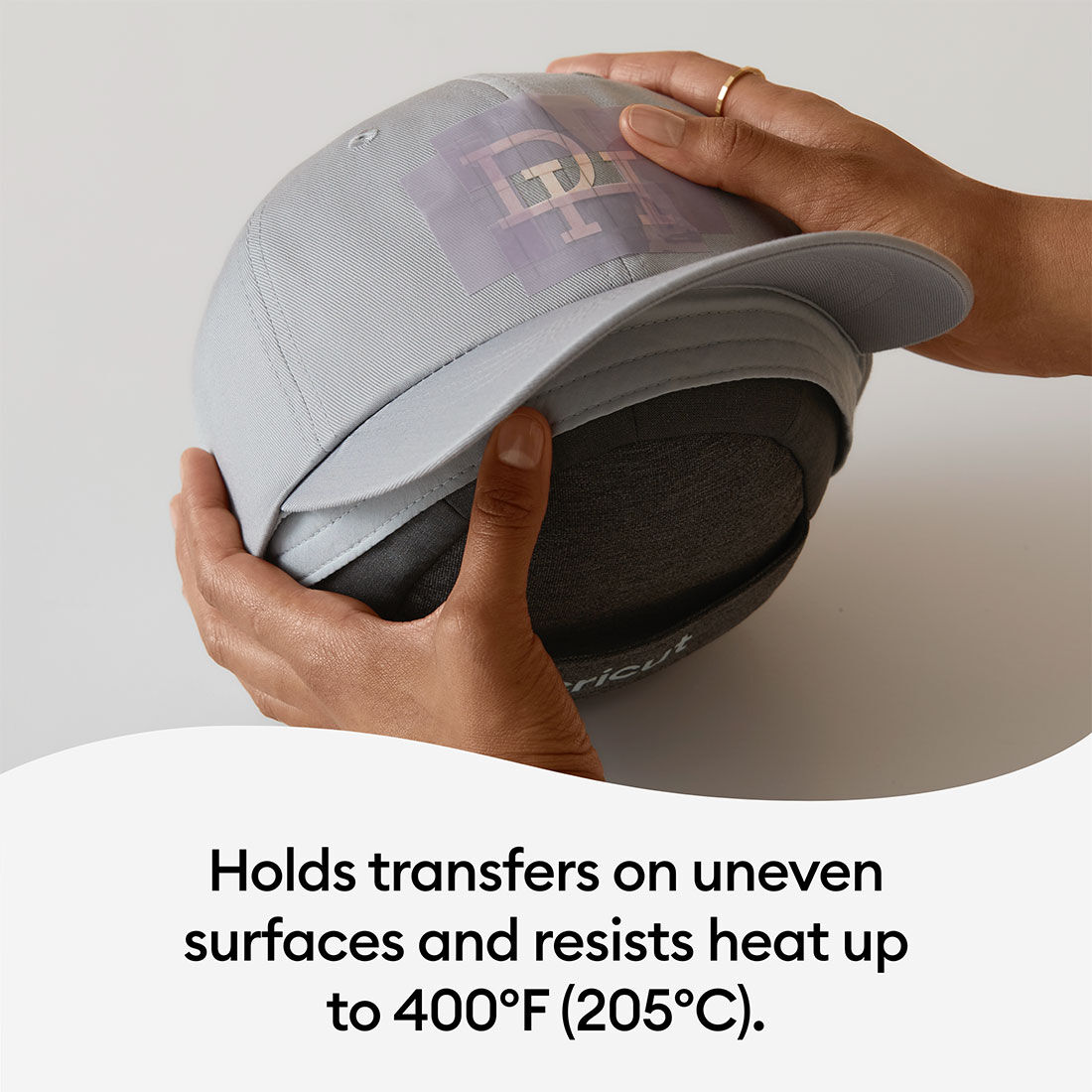 DH

cricut

Holds transfers on uneven surfaces and resists heat up to 400°F (205°C).