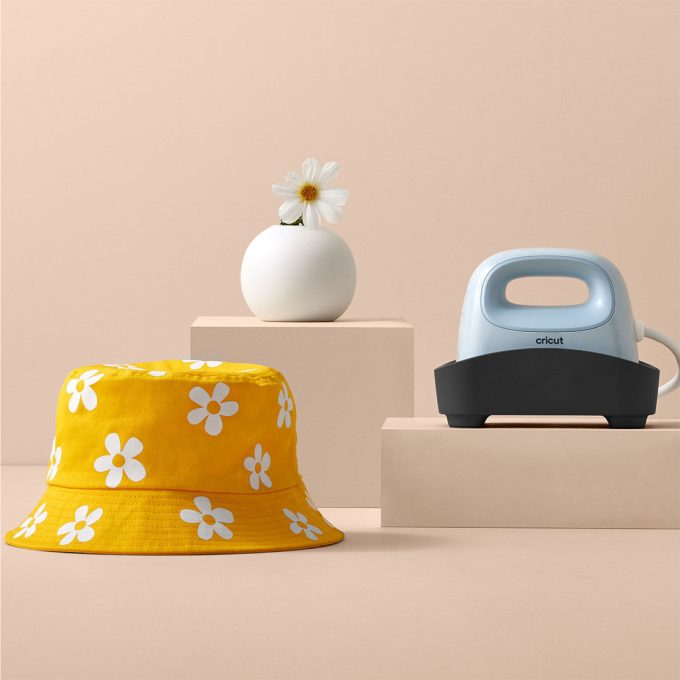 cricut