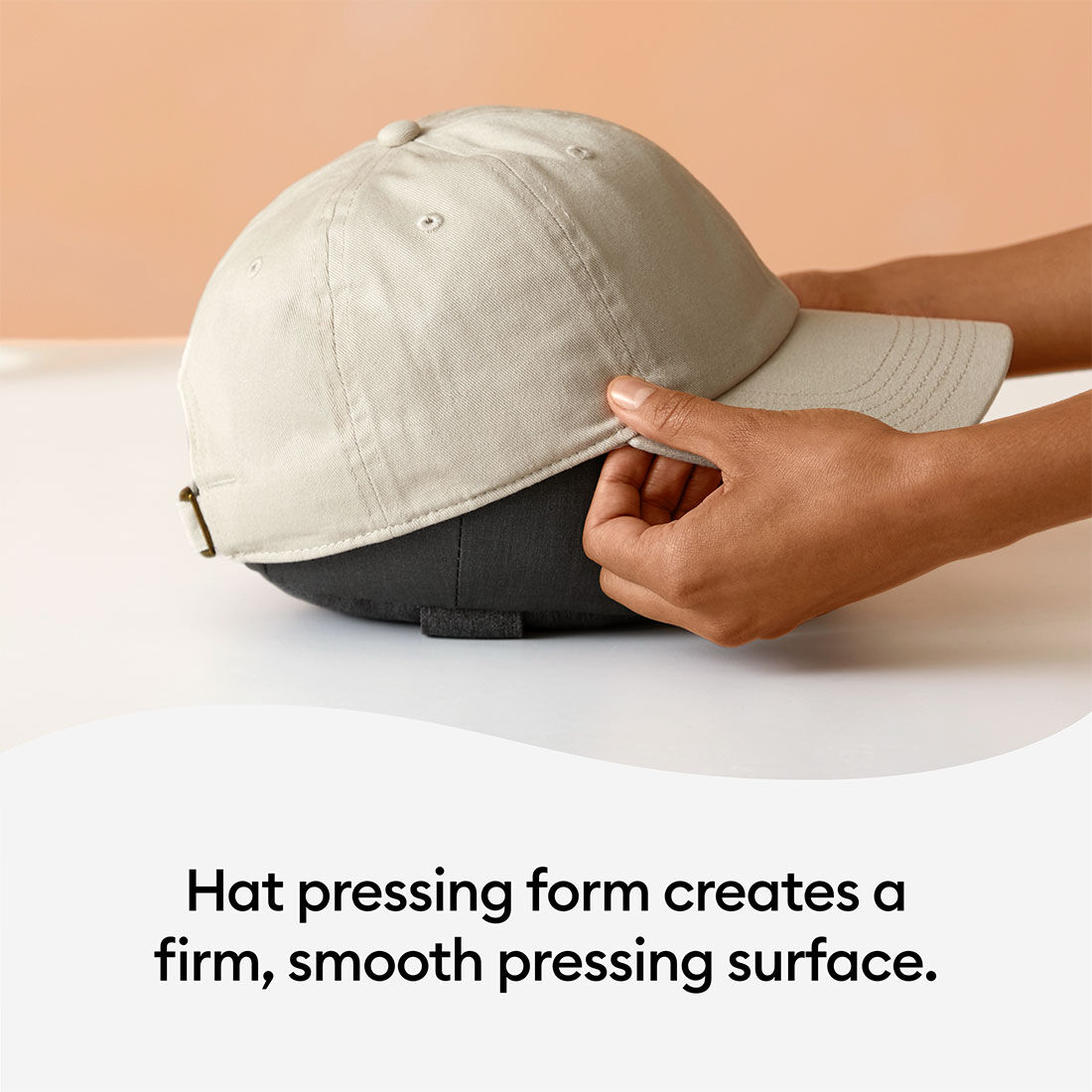 Hat pressing form creates a firm, smooth pressing surface.