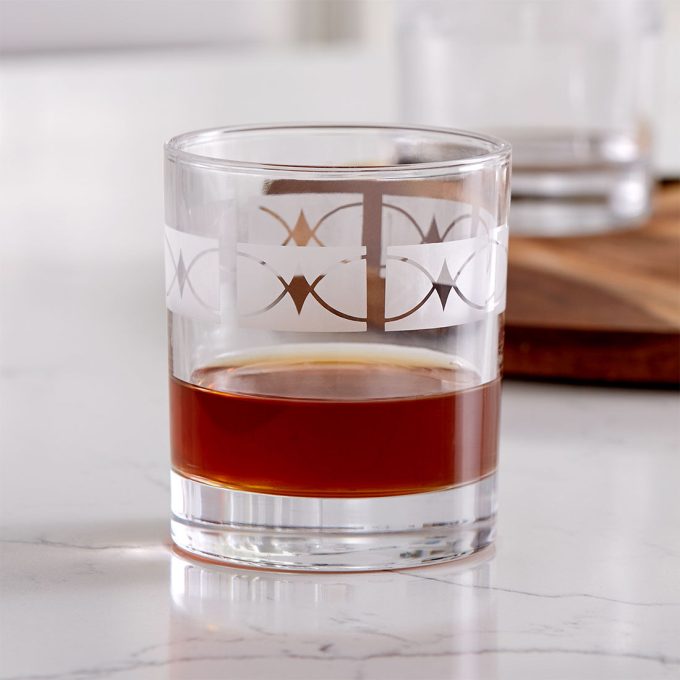 T