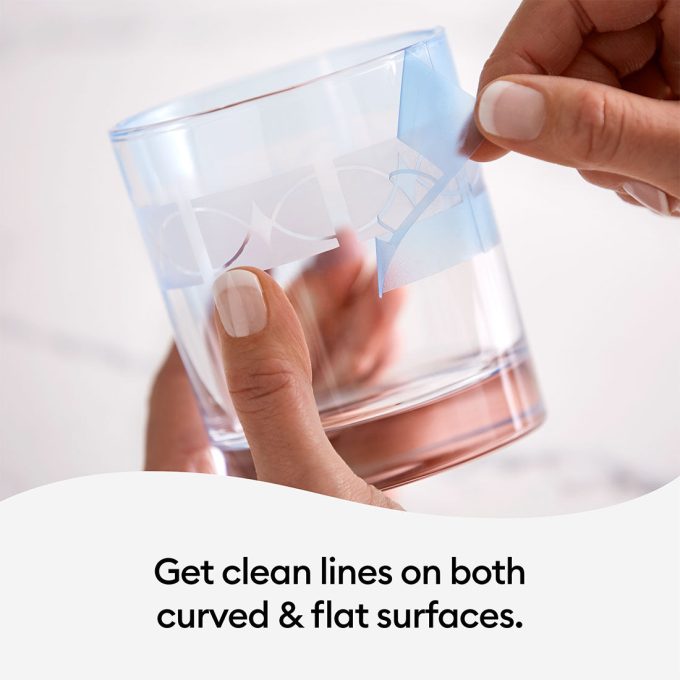 Get clean lines on both curved & flat surfaces.