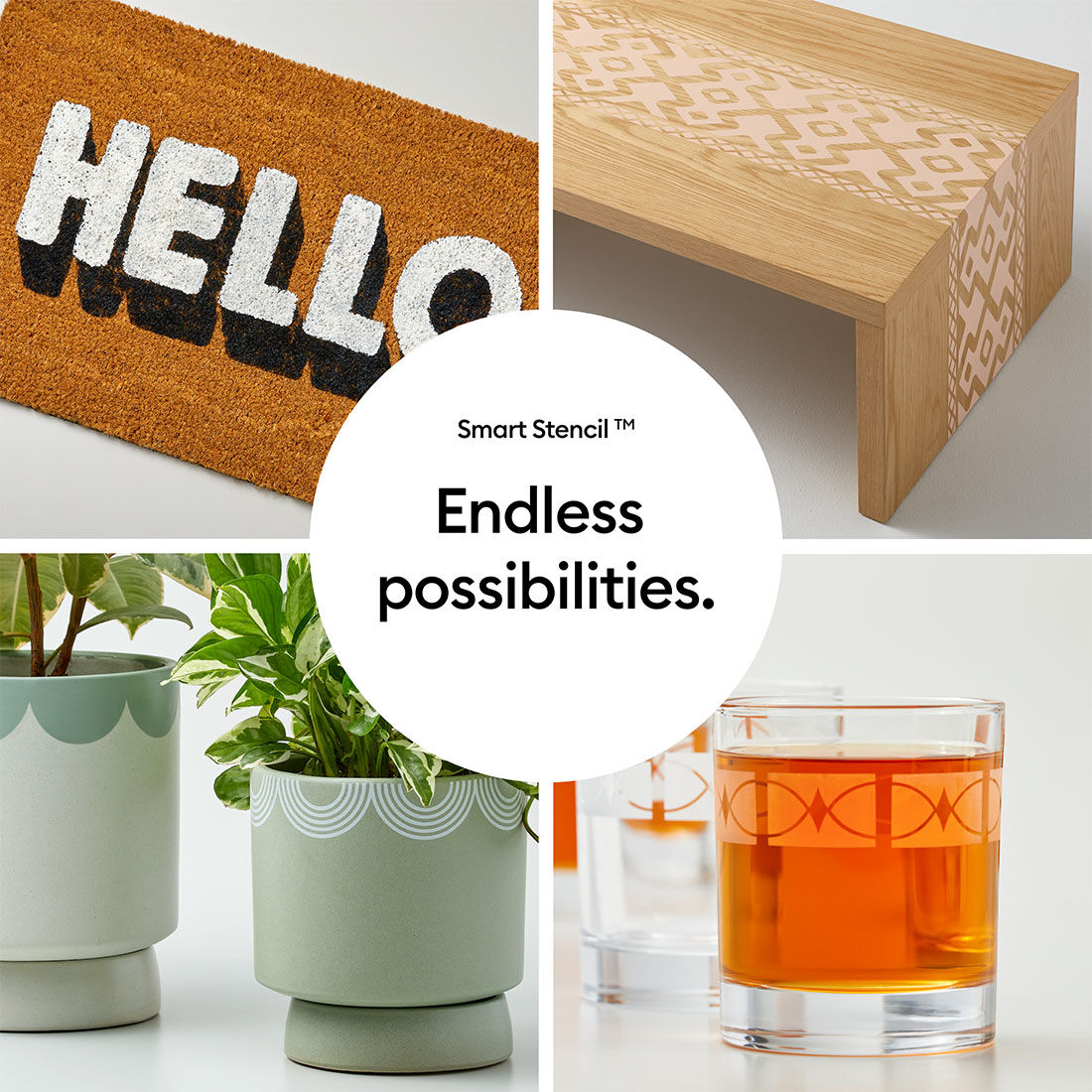 HELLO

Smart Stencil ™

Endless possibilities.