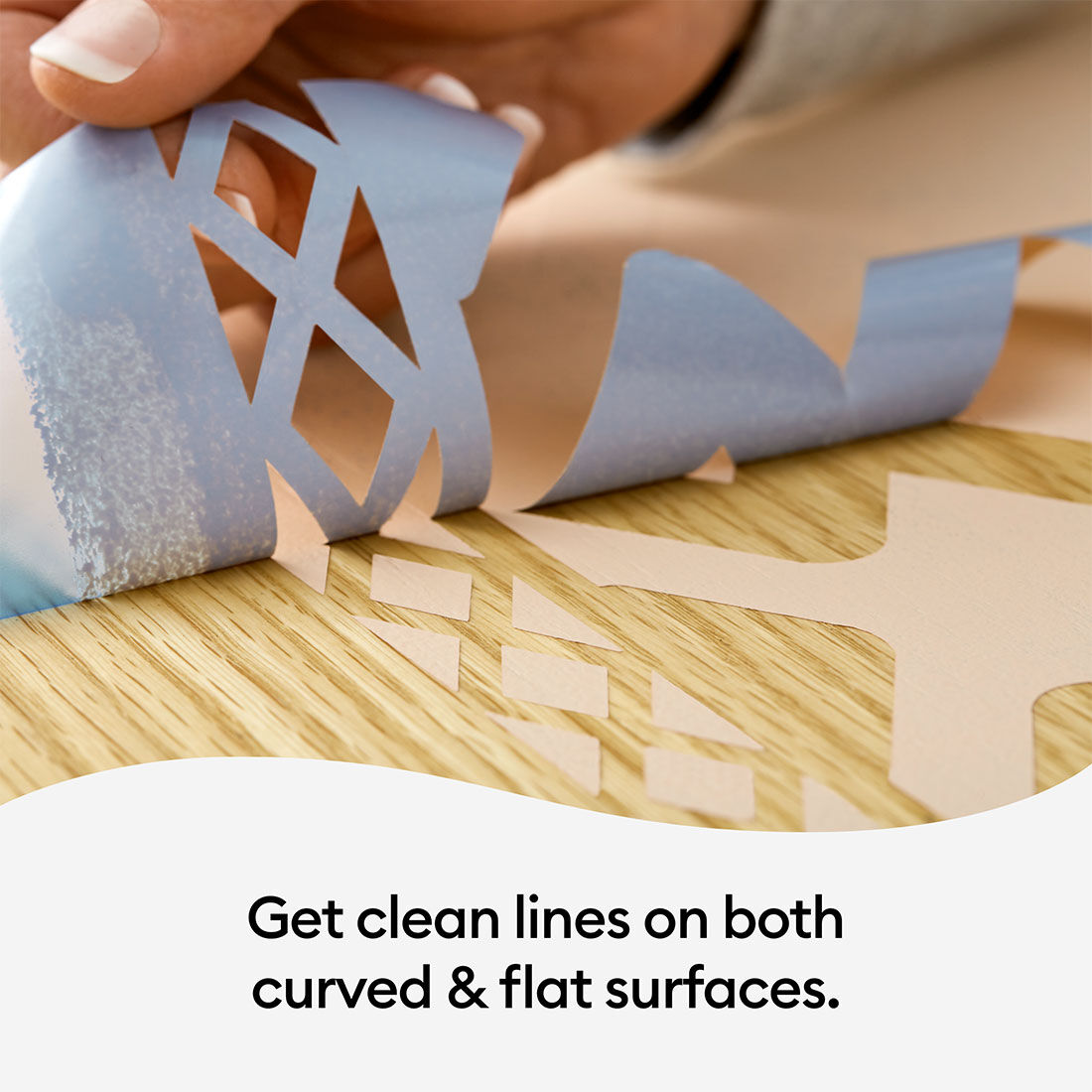 Get clean lines on both curved & flat surfaces.