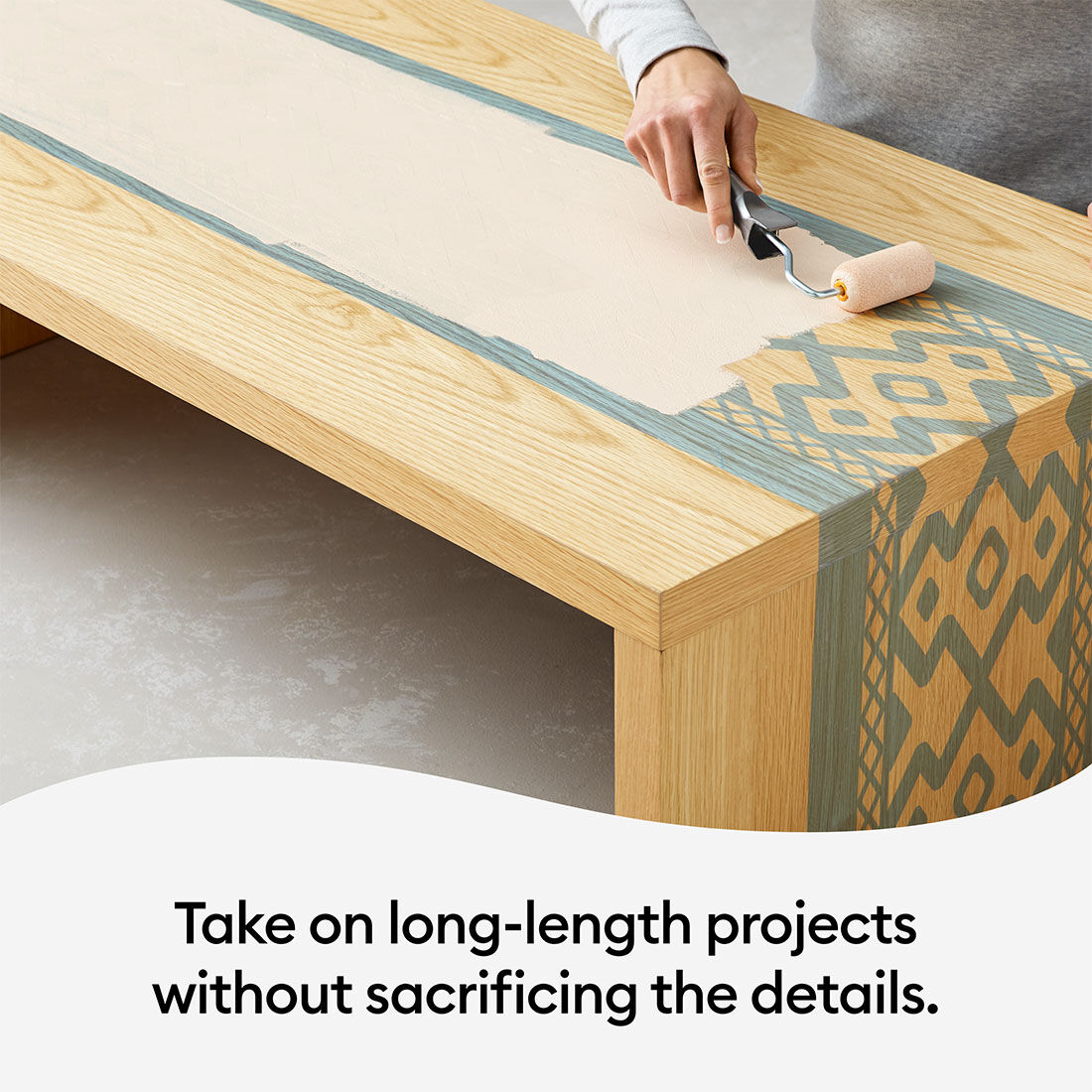 Take on long-length projects without sacrificing the details.