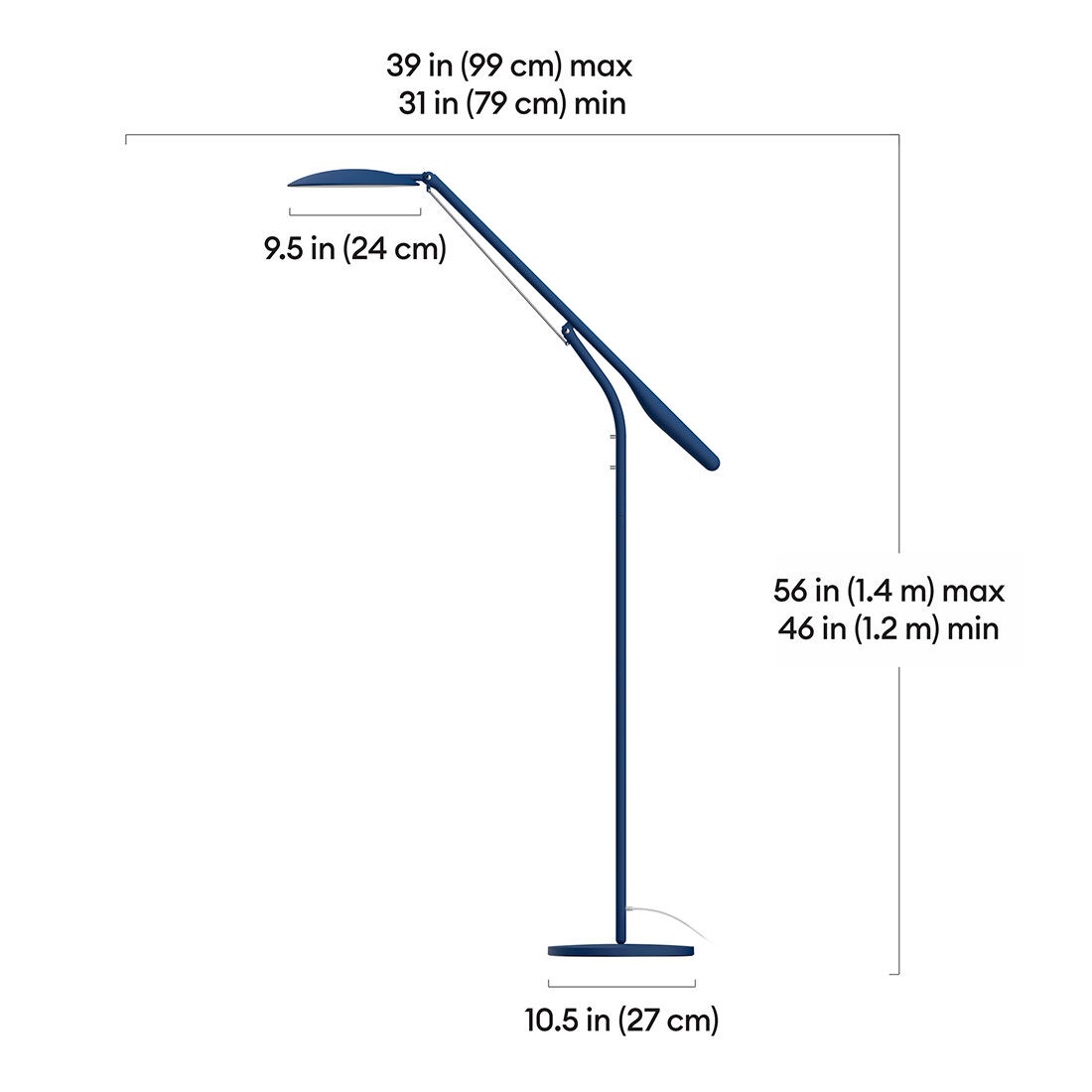 39 in (99 cm) max
31 in (79 cm) min

9.5 in (24 cm)

56 in (1.4 m) max
46 in (1.2 m) min

10.5 in (27 cm)