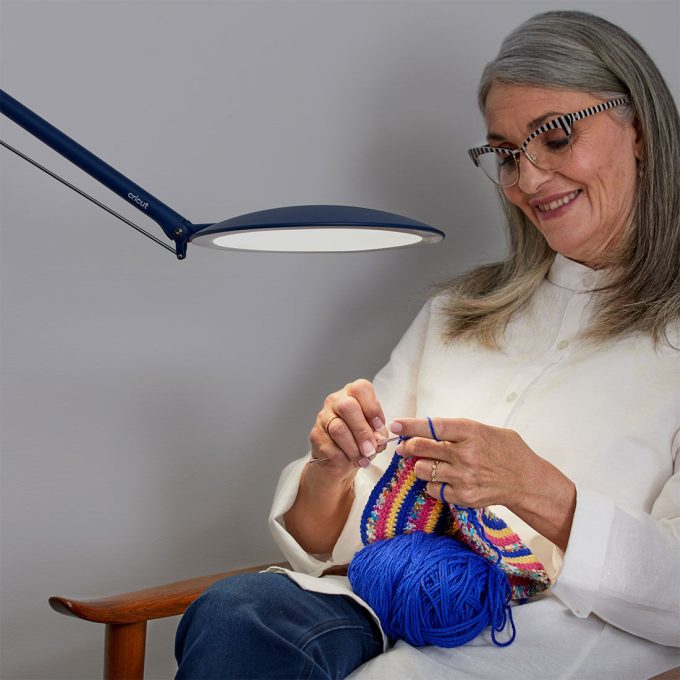 cricut