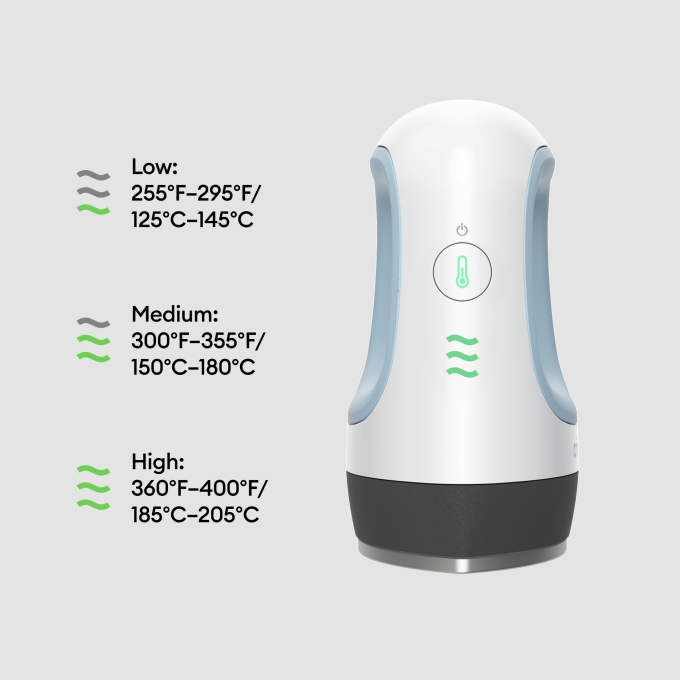 Low:
255°F–295°F/
125°C–145°C

Medium:
300°F–355°F/
150°C–180°C

High:
360°F–400°F/
185°C–205°C